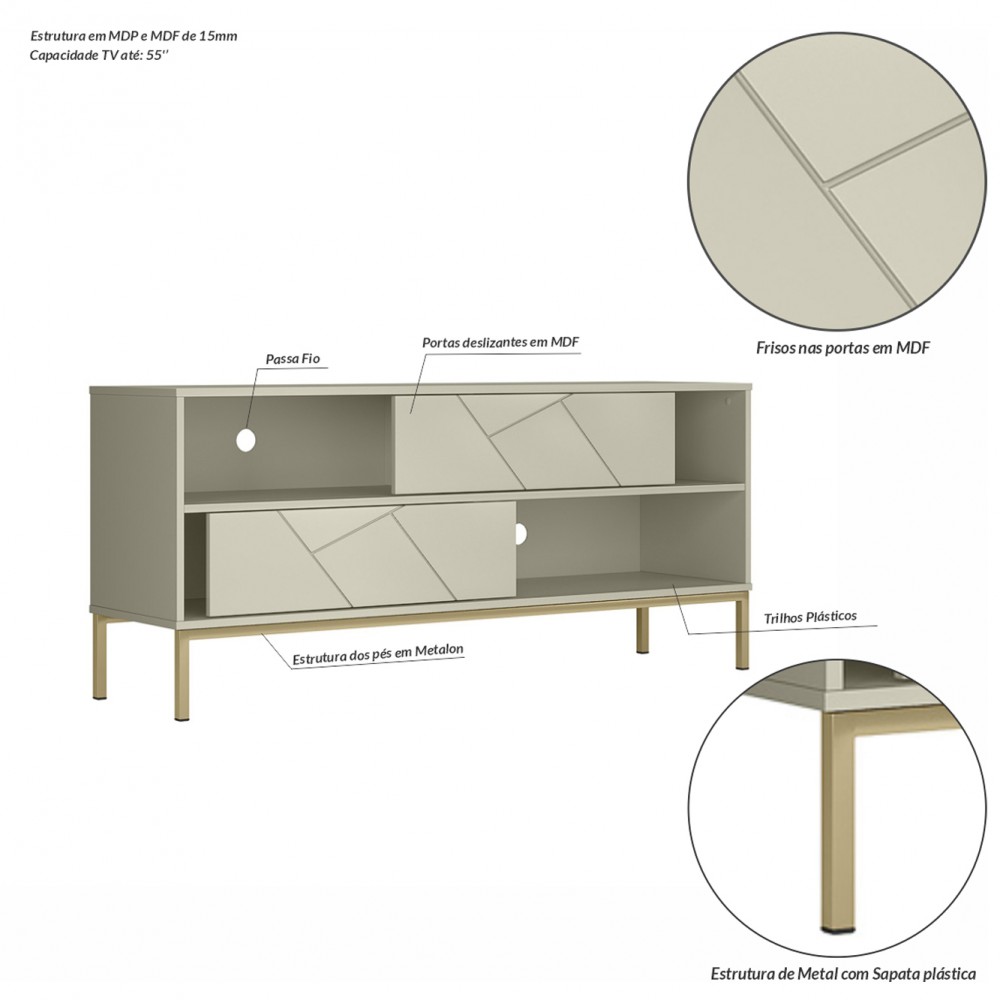 Estrutura em MDP e MDF de 15mm
Capacidade TV até: 55''

Frisos nas portas em MDF

Passa Fio

Portas deslizantes em MDF

Trilhos Plásticos

Estrutura dos pés em Metalon

Estrutura de Metal com Sapata plástica