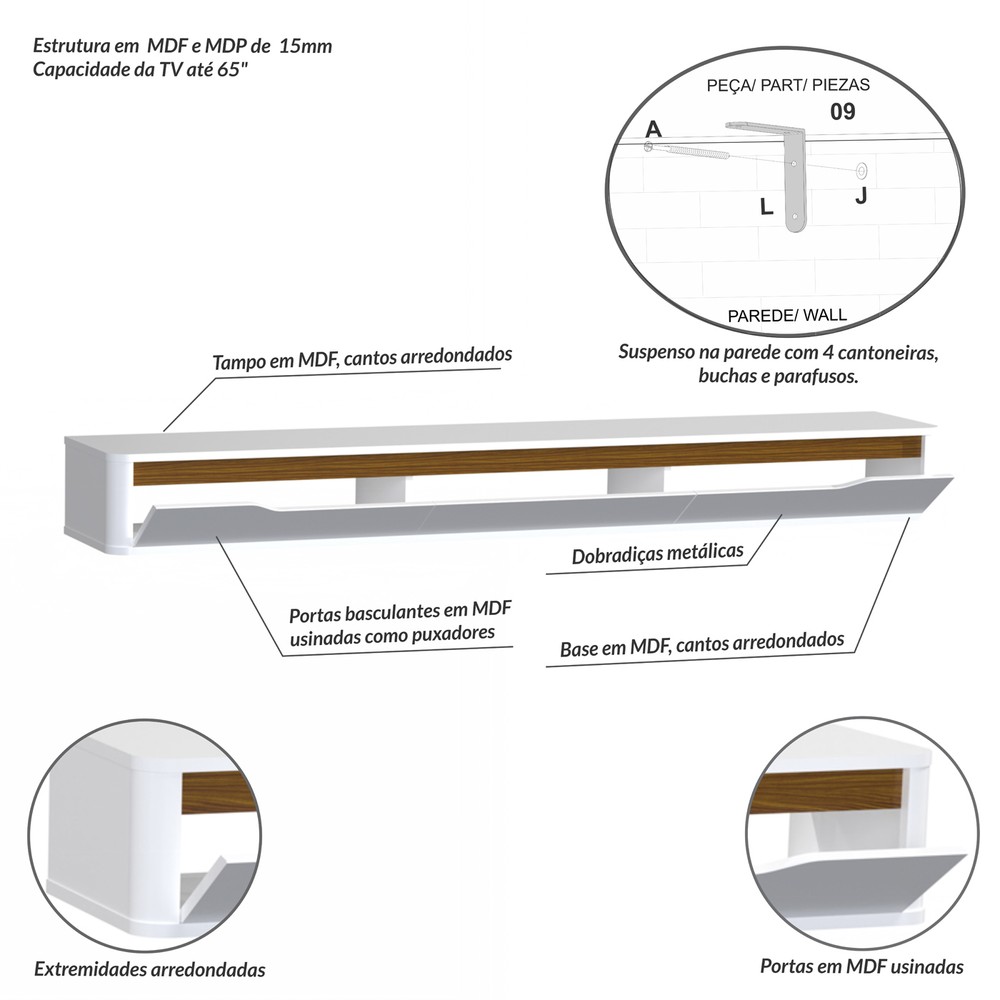 Estrutura em MDF e MDP de 15mm
Capacidade da TV até 65"

PEÇA/ PART/ PIEZAS
09
A
L
J
PAREDE/ WALL

Suspenso na parede com 4 cantoneiras, buchas e parafusos.

Tampo em MDF, cantos arredondados

Dobradiças metálicas

Portas basculantes em MDF usinadas como puxadores

Base em MDF, cantos arredondados

Extremidades arredondadas

Portas em MDF usinadas