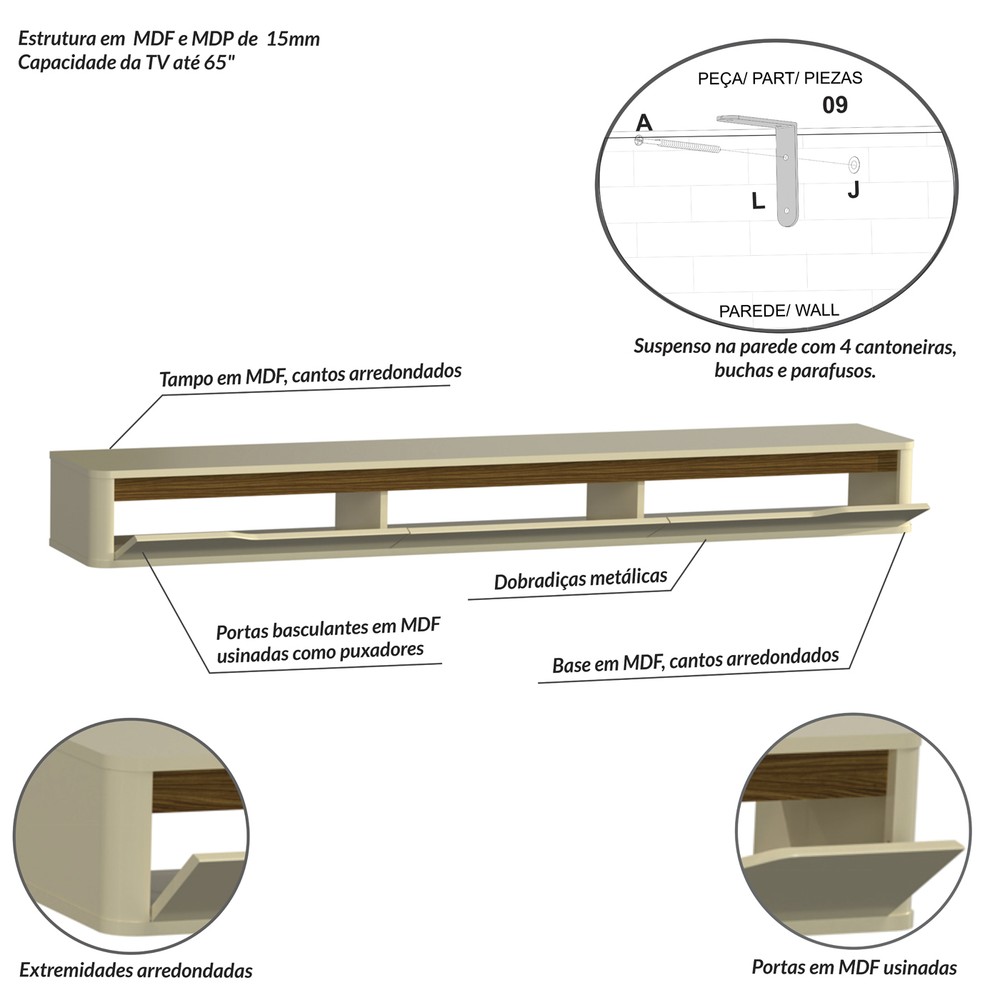 Estrutura em MDF e MDP de 15mm
Capacidade da TV até 65"

PEÇA/ PART/ PIEZAS
09
A
L
J
PAREDE/ WALL

Suspenso na parede com 4 cantoneiras, buchas e parafusos.

Tampo em MDF, cantos arredondados

Dobradiças metálicas

Portas basculantes em MDF usinadas como puxadores

Base em MDF, cantos arredondados

Extremidades arredondadas

Portas em MDF usinadas