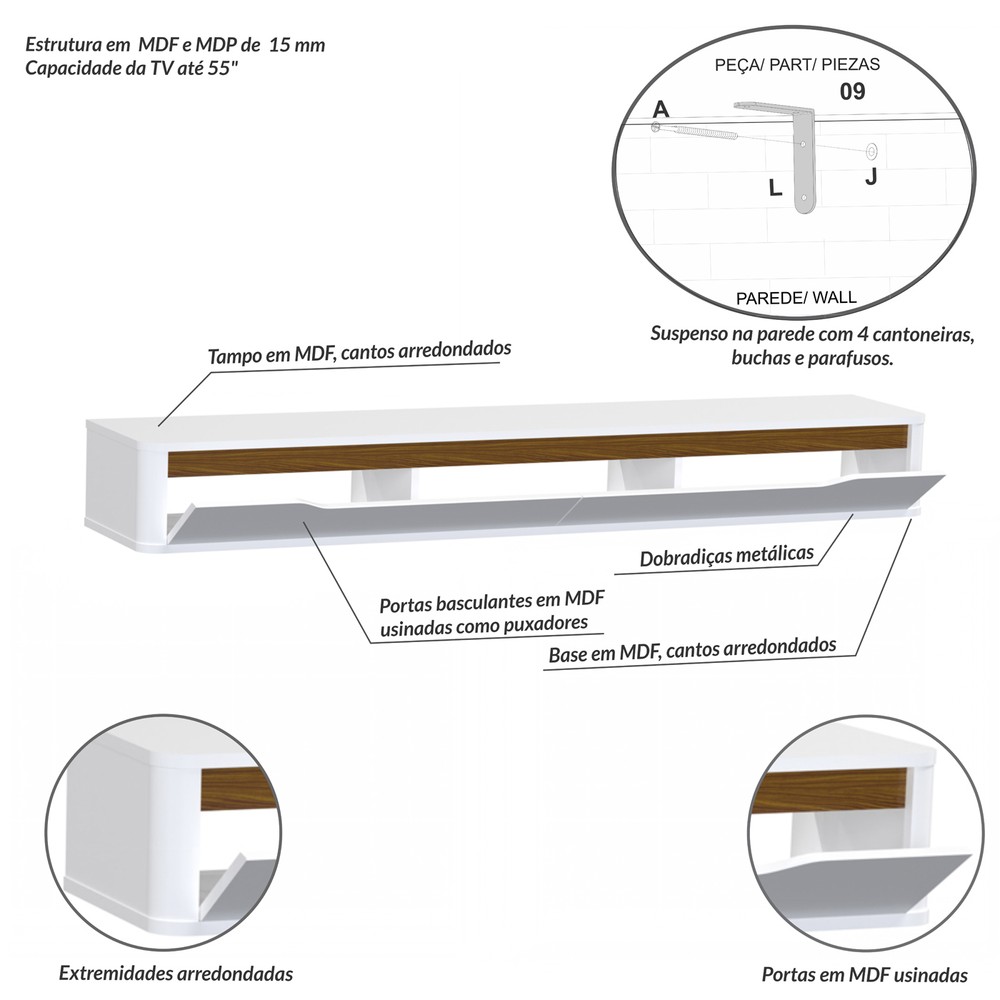 Estrutura em MDF e MDP de 15 mm
Capacidade da TV até 55"

PEÇA/ PART/ PIEZAS
09
A
L
J
PAREDE/ WALL

Suspenso na parede com 4 cantoneiras, buchas e parafusos.

Tampo em MDF, cantos arredondados

Dobradiças metálicas

Portas basculantes em MDF usinadas como puxadores

Base em MDF, cantos arredondados

Extremidades arredondadas

Portas em MDF usinadas