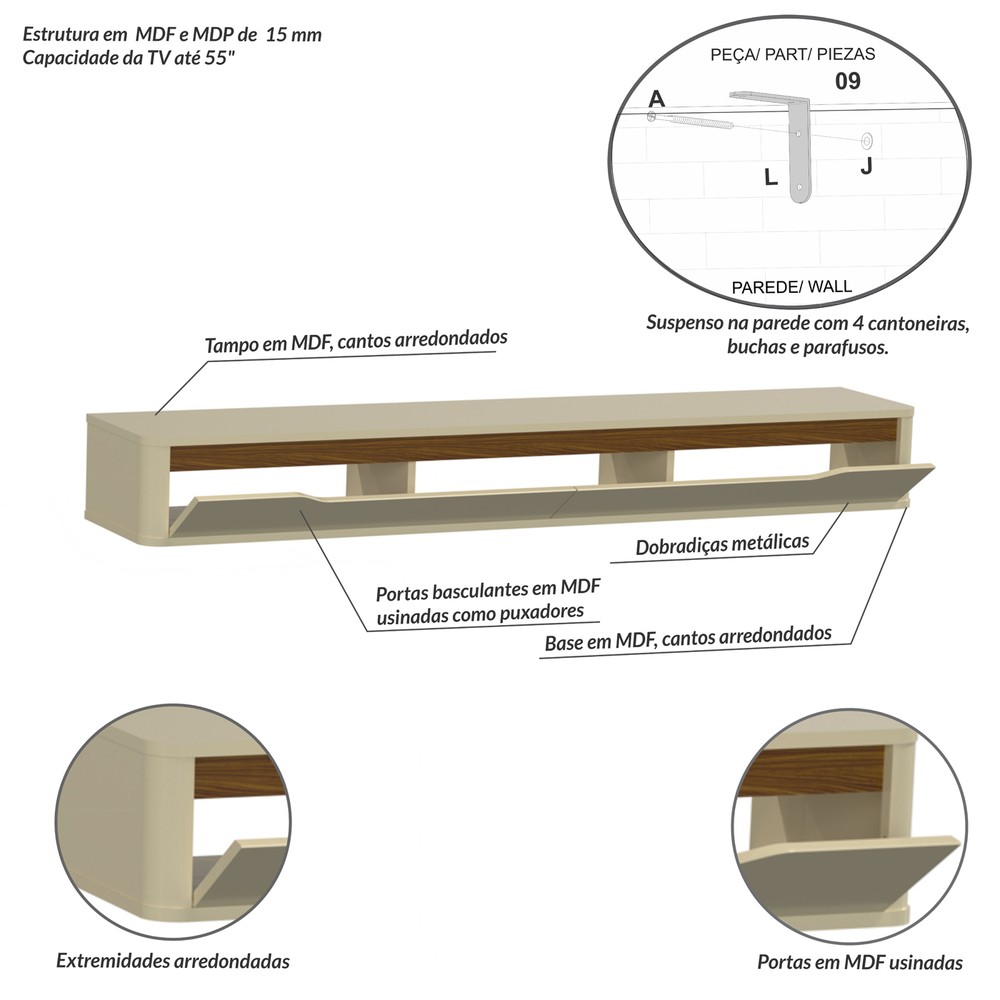 Estrutura em MDF e MDP de 15 mm
Capacidade da TV até 55"

PEÇA/ PART/ PIEZAS
09
A
L
J
PAREDE/ WALL

Suspenso na parede com 4 cantoneiras, buchas e parafusos.

Tampo em MDF, cantos arredondados

Dobradiças metálicas

Portas basculantes em MDF usinadas como puxadores

Base em MDF, cantos arredondados

Extremidades arredondadas

Portas em MDF usinadas