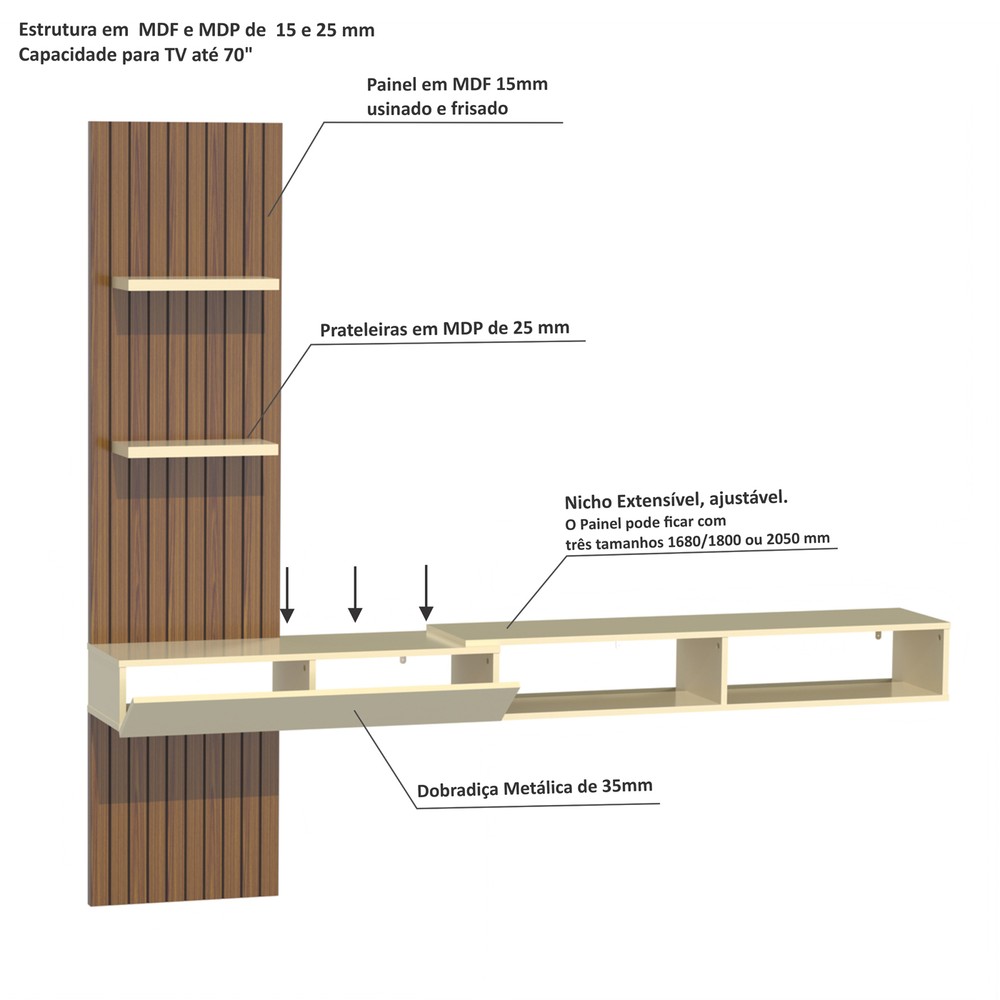 Estrutura em MDF e MDP de 15 e 25 mm
Capacidade para TV até 70"

Painel em MDF 15mm
usinado e frisado

Prateleiras em MDP de 25 mm

Nicho Extensível, ajustável.
O Painel pode ficar com
três tamanhos 1680/1800 ou 2050 mm

Dobradiça Metálica de 35mm