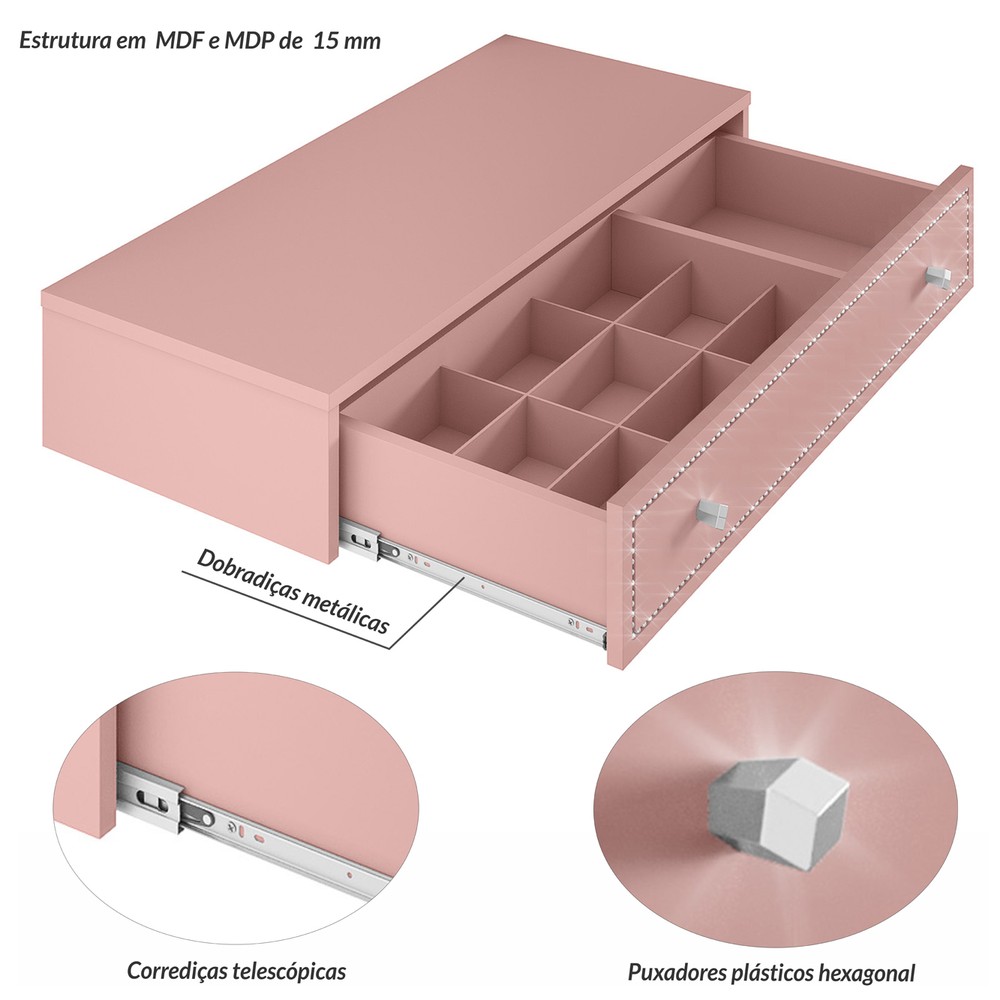 Estrutura em MDF e MDP de 15 mm

Dobradiças metálicas

Corrediças telescópicas

Puxadores plásticos hexagonal