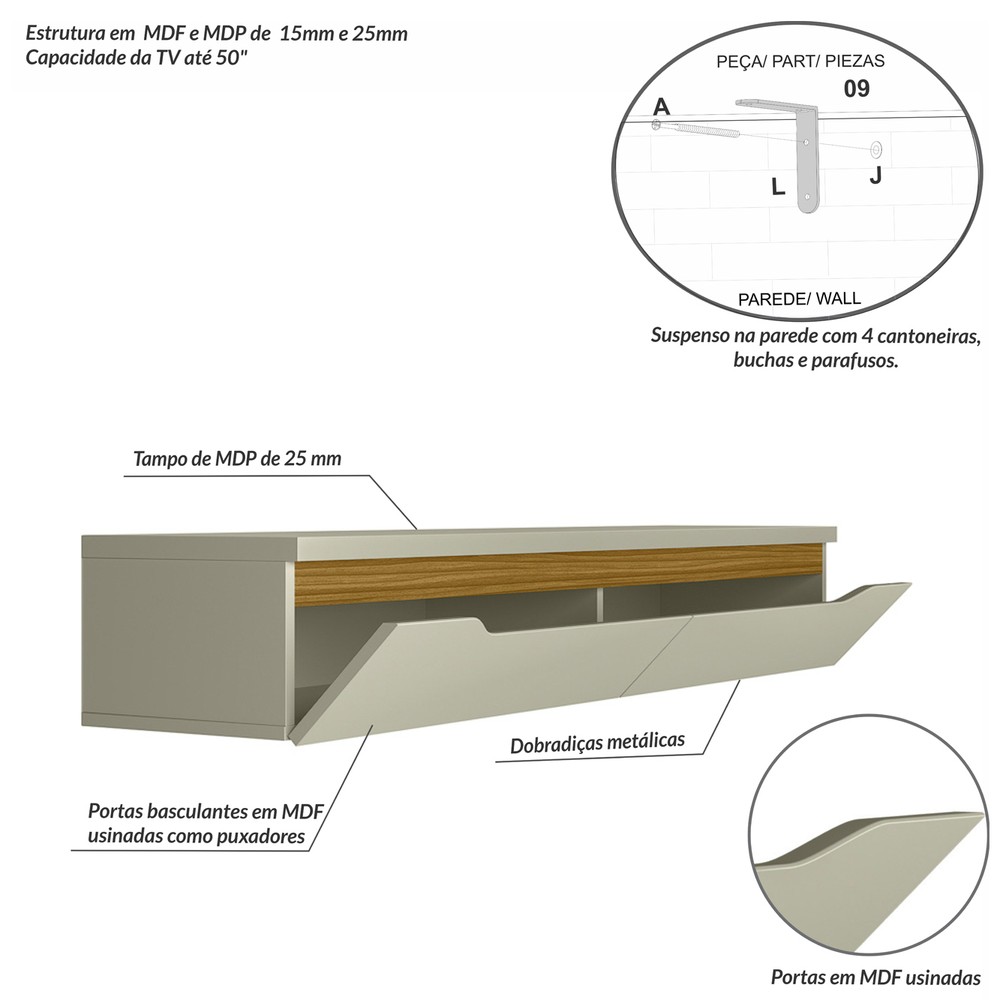 Estrutura em MDF e MDP de 15mm e 25mm
Capacidade da TV até 50"

PEÇA/ PART/ PIEZAS
09
A
L
J
PAREDE/ WALL

Suspenso na parede com 4 cantoneiras, buchas e parafusos.

Tampo de MDP de 25 mm

Dobradiças metálicas

Portas basculantes em MDF usinadas como puxadores

Portas em MDF usinadas