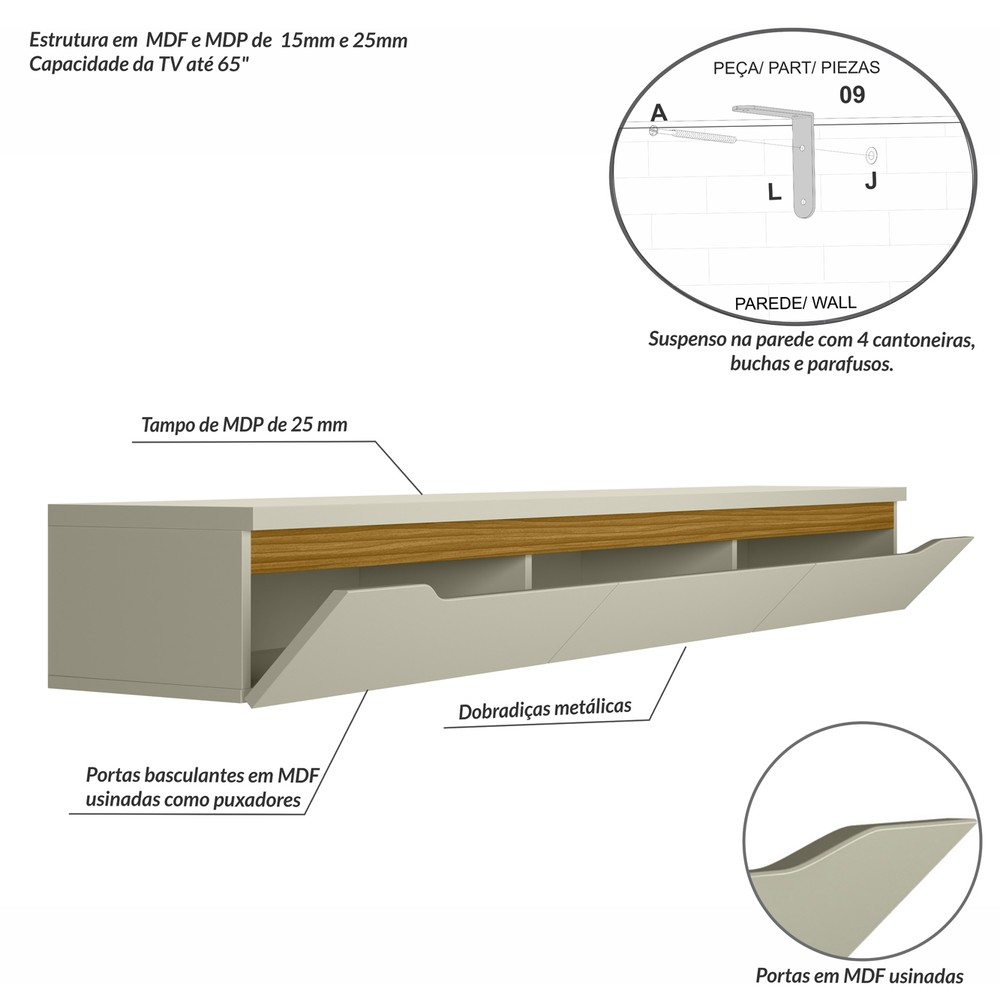 Estrutura em MDF e MDP de 15mm e 25mm
Capacidade da TV até 65"

PEÇA/ PART/ PIEZAS
09
A
L
J
PAREDE/ WALL

Suspenso na parede com 4 cantoneiras, buchas e parafusos.

Tampo de MDP de 25 mm

Dobradiças metálicas

Portas basculantes em MDF usinadas como puxadores

Portas em MDF usinadas