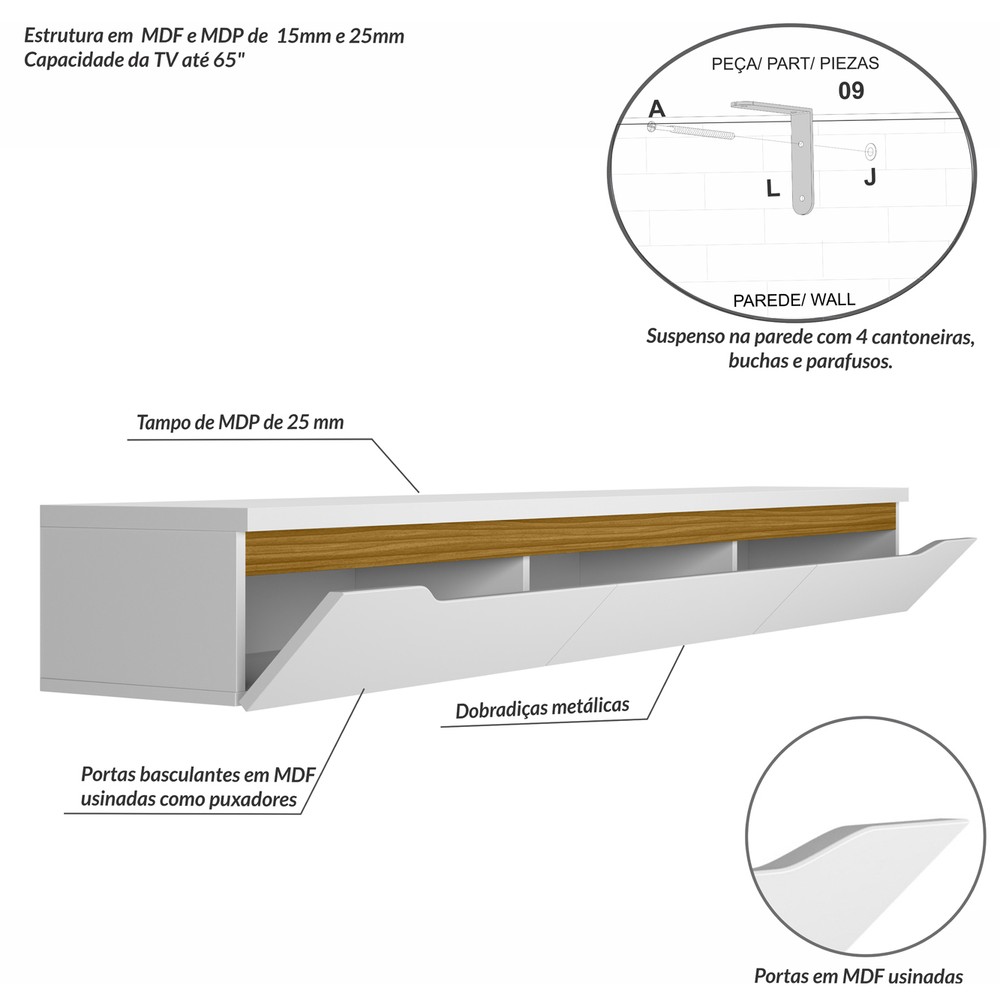 Estrutura em MDF e MDP de 15mm e 25mm
Capacidade da TV até 65"

PEÇA/ PART/ PIEZAS
09
A
L
J
PAREDE/ WALL

Suspenso na parede com 4 cantoneiras, buchas e parafusos.

Tampo de MDP de 25 mm

Dobradiças metálicas

Portas basculantes em MDF usinadas como puxadores

Portas em MDF usinadas