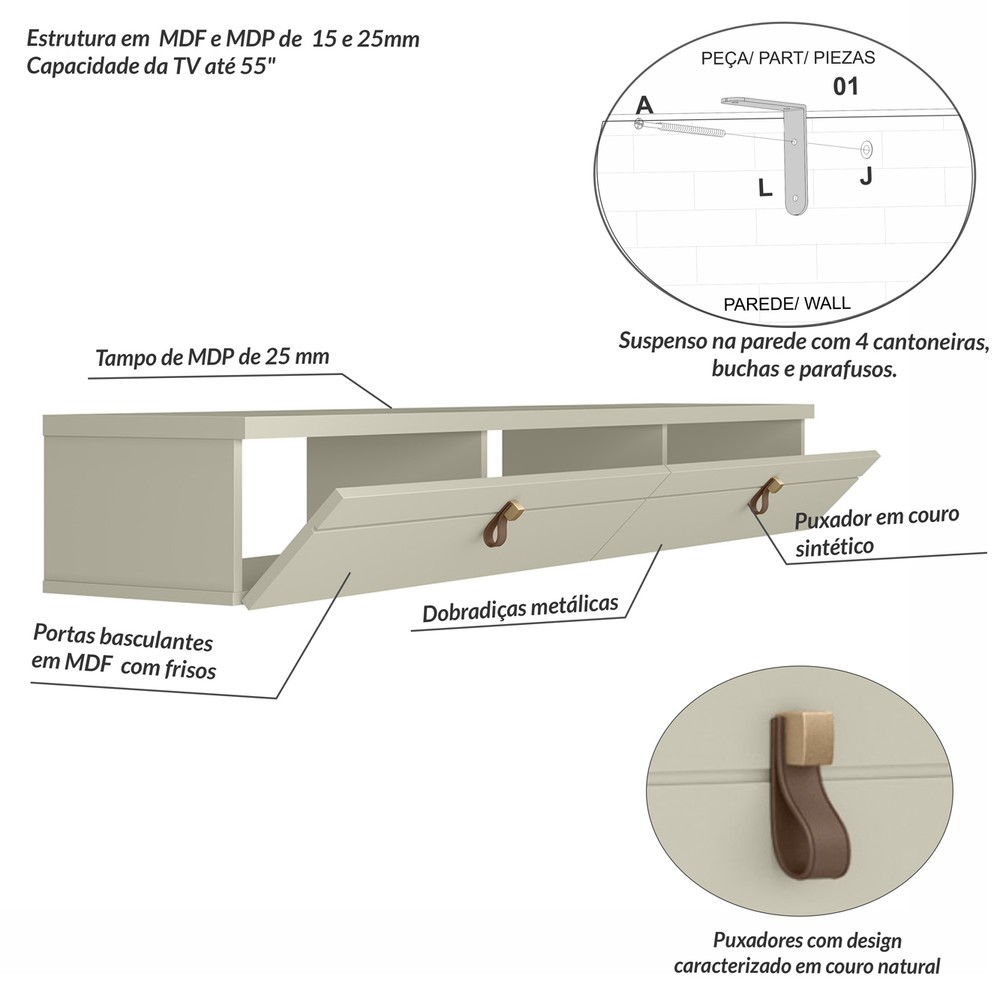 Estrutura em MDF e MDP de 15 e 25mm
Capacidade da TV até 55"

PEÇA/ PART/ PIEZAS
01
A
L
J
PAREDE/ WALL

Suspenso na parede com 4 cantoneiras, buchas e parafusos.

Tampo de MDP de 25 mm

Puxador em couro sintético

Dobradiças metálicas

Portas basculantes em MDF com frisos

Puxadores com design caracterizado em couro natural