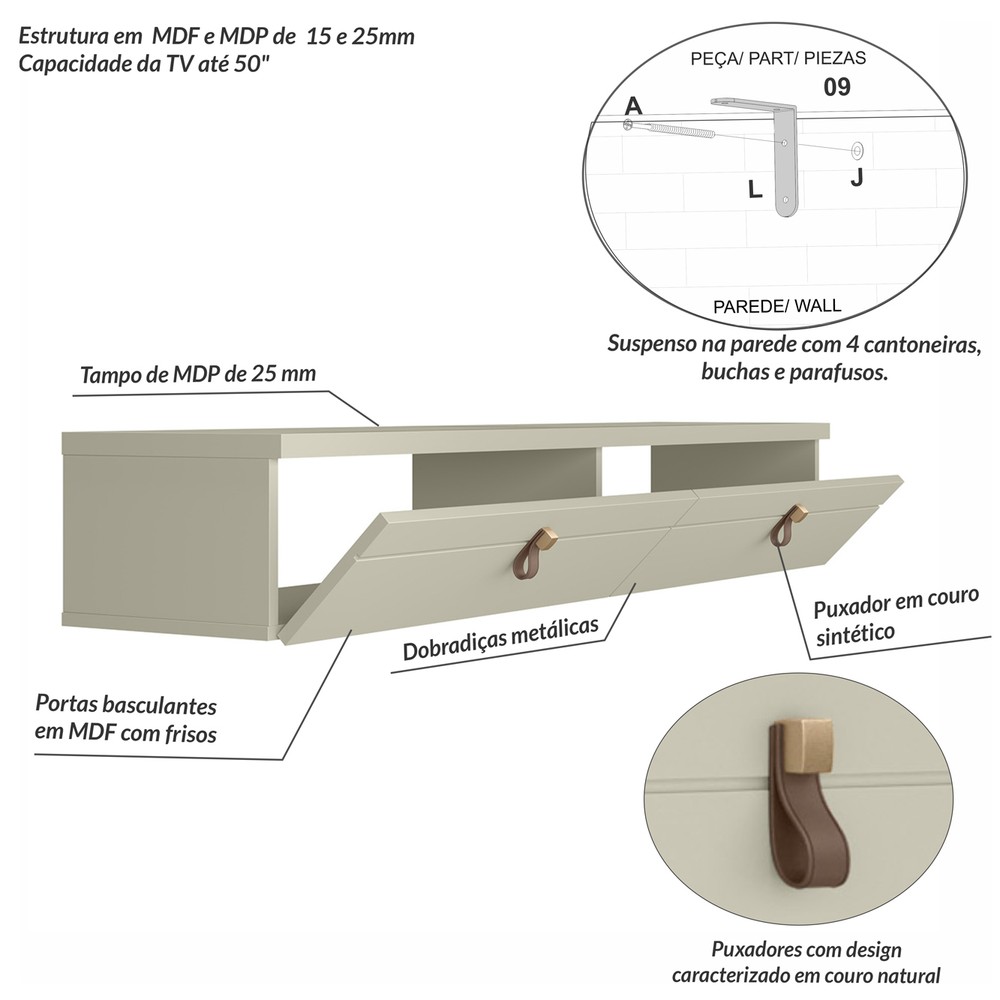 Estrutura em MDF e MDP de 15 e 25mm
Capacidade da TV até 50"

PEÇA/ PART/ PIEZAS
09
A
L
J
PAREDE/ WALL

Suspenso na parede com 4 cantoneiras, buchas e parafusos.

Tampo de MDP de 25 mm

Dobradiças metálicas

Puxador em couro sintético

Portas basculantes em MDF com frisos

Puxadores com design caracterizado em couro natural