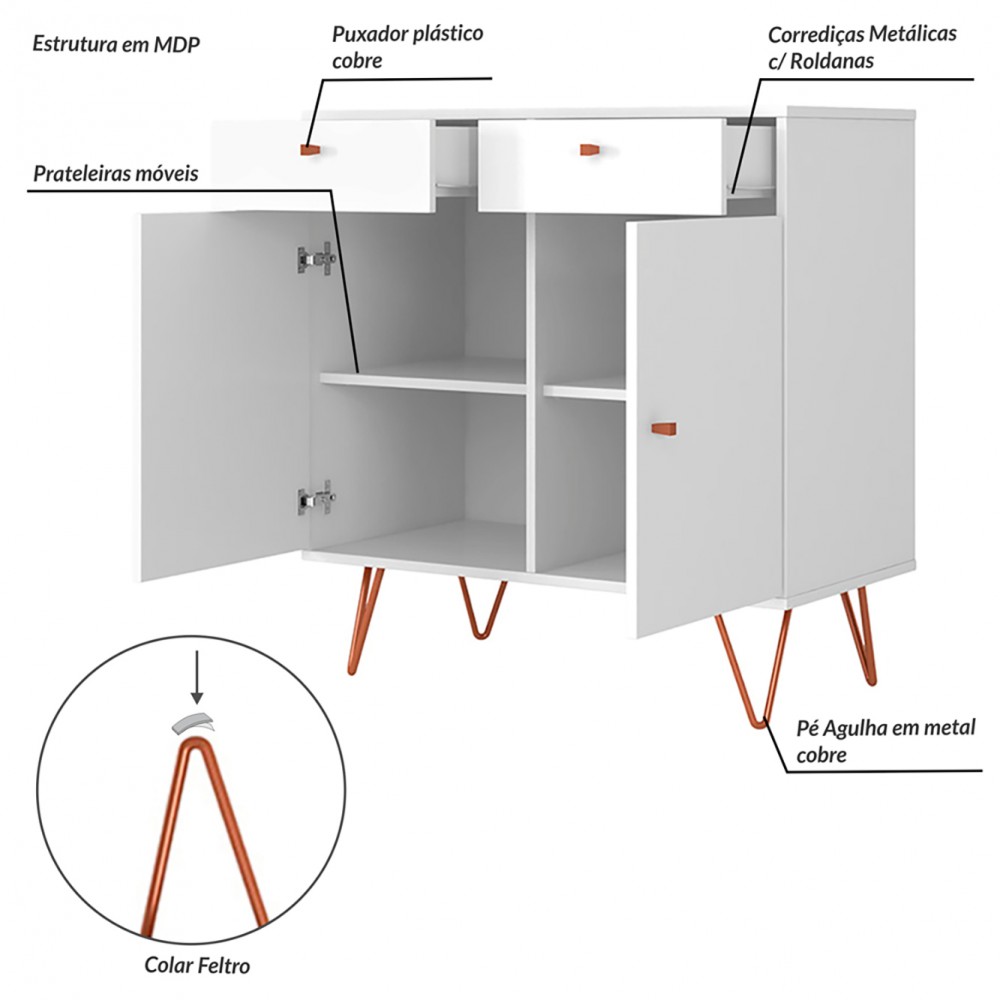 Estrutura em MDP

Puxador plástico cobre

Corrediças Metálicas c/ Roldanas

Prateleiras móveis

Pé Agulha em metal cobre

Colar Feltro