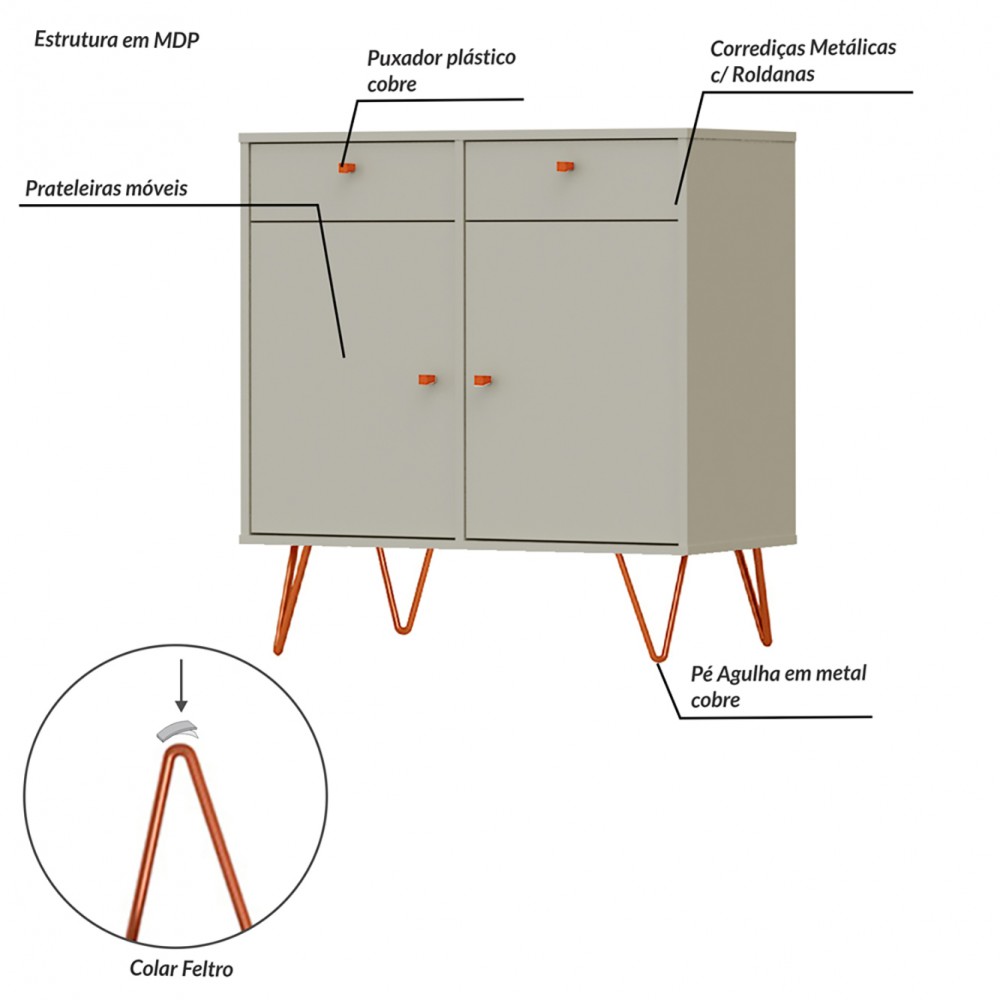 Estrutura em MDP

Puxador plástico cobre

Corrediças Metálicas c/ Roldanas

Prateleiras móveis

Pé Agulha em metal cobre

Colar Feltro