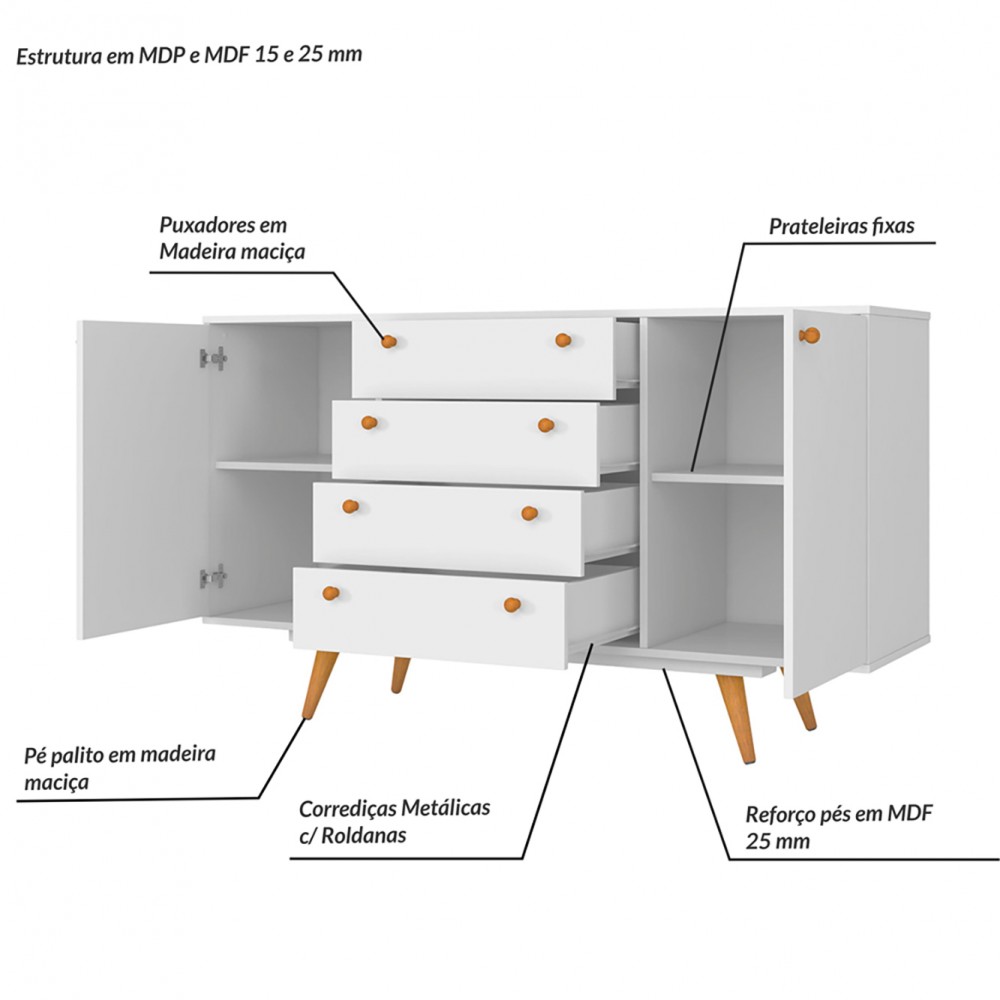 Estrutura em MDP e MDF 15 e 25 mm

Puxadores em Madeira maciça

Prateleiras fixas

Pé palito em madeira maciça

Corrediças Metálicas c/ Roldanas

Reforço pés em MDF 25 mm