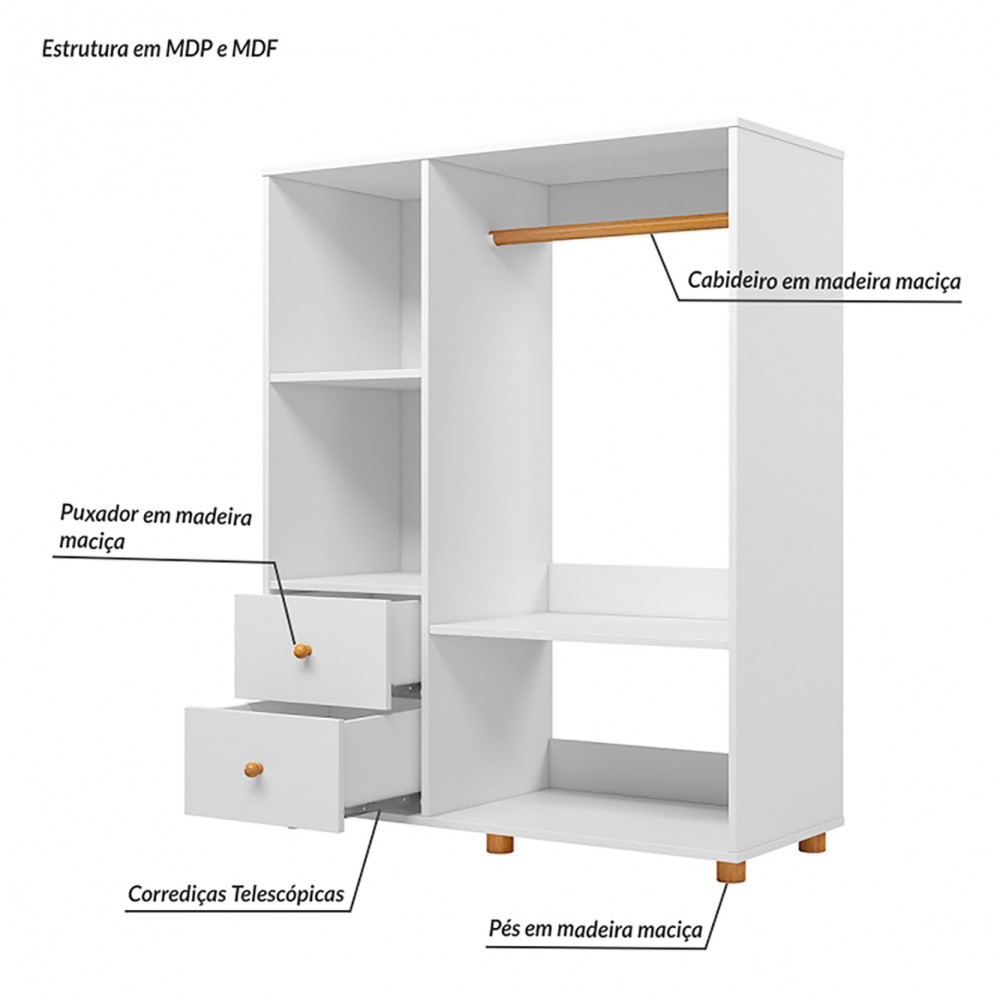 Estrutura em MDP e MDF

Cabideiro em madeira maciça

Puxador em madeira maciça

Corrediças Telescópicas

Pés em madeira maciça