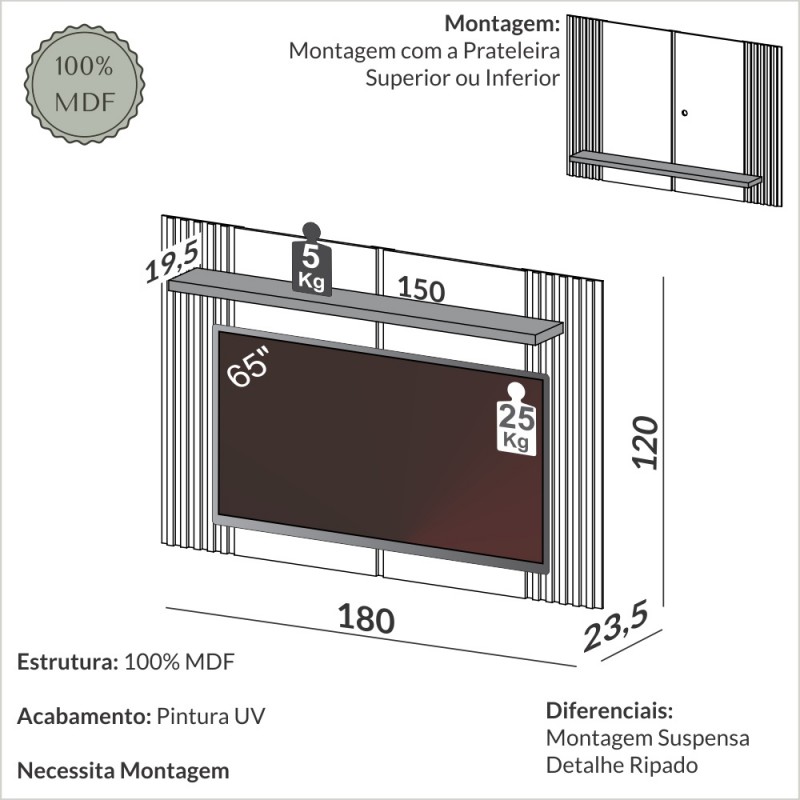 100%
MDF

Montagem:
Montagem com a Prateleira Superior ou Inferior

19,5

5
Kg

150

65"

25
Kg

120

180

23,5

Estrutura: 100% MDF

Acabamento: Pintura UV

Necessita Montagem

Diferenciais:
Montagem Suspensa
Detalhe Ripado