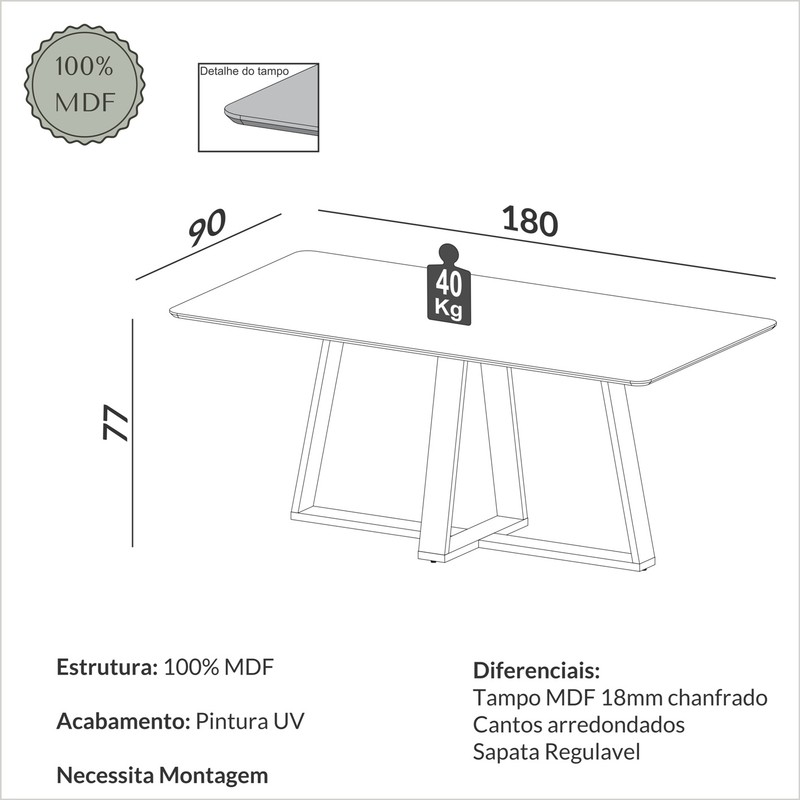 100% MDF

Detalhe do tampo

90

180

40 Kg

77

Estrutura: 100% MDF

Acabamento: Pintura UV

Necessita Montagem

Diferenciais:
Tampo MDF 18mm chanfrado
Cantos arredondados
Sapata Regulavel