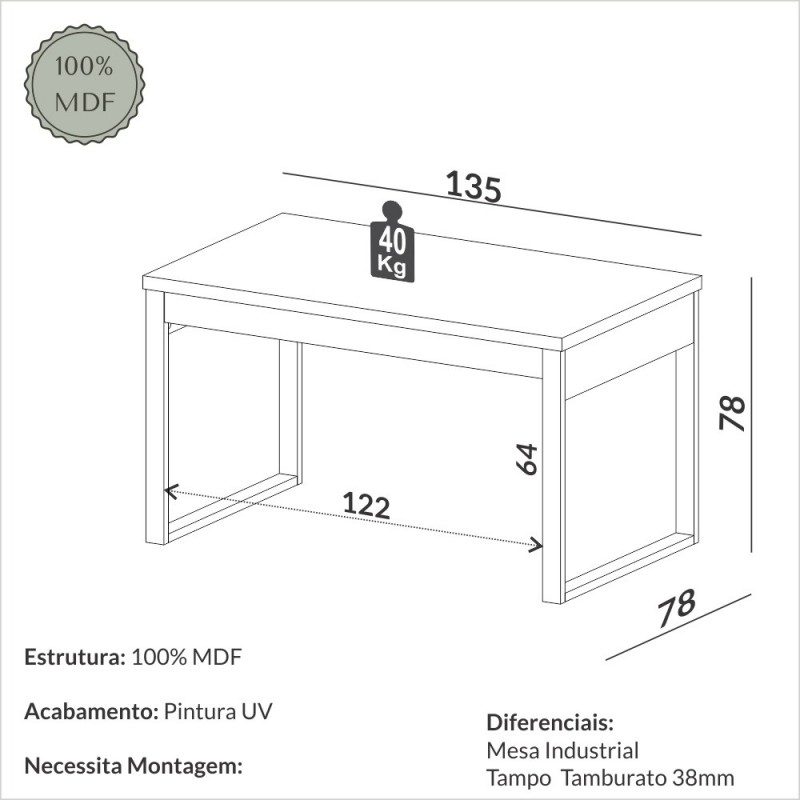 100% MDF

135

40 Kg

78

64

122

78

Estrutura: 100% MDF

Acabamento: Pintura UV

Necessita Montagem:

Diferenciais:
Mesa Industrial
Tampo Tamburato 38mm