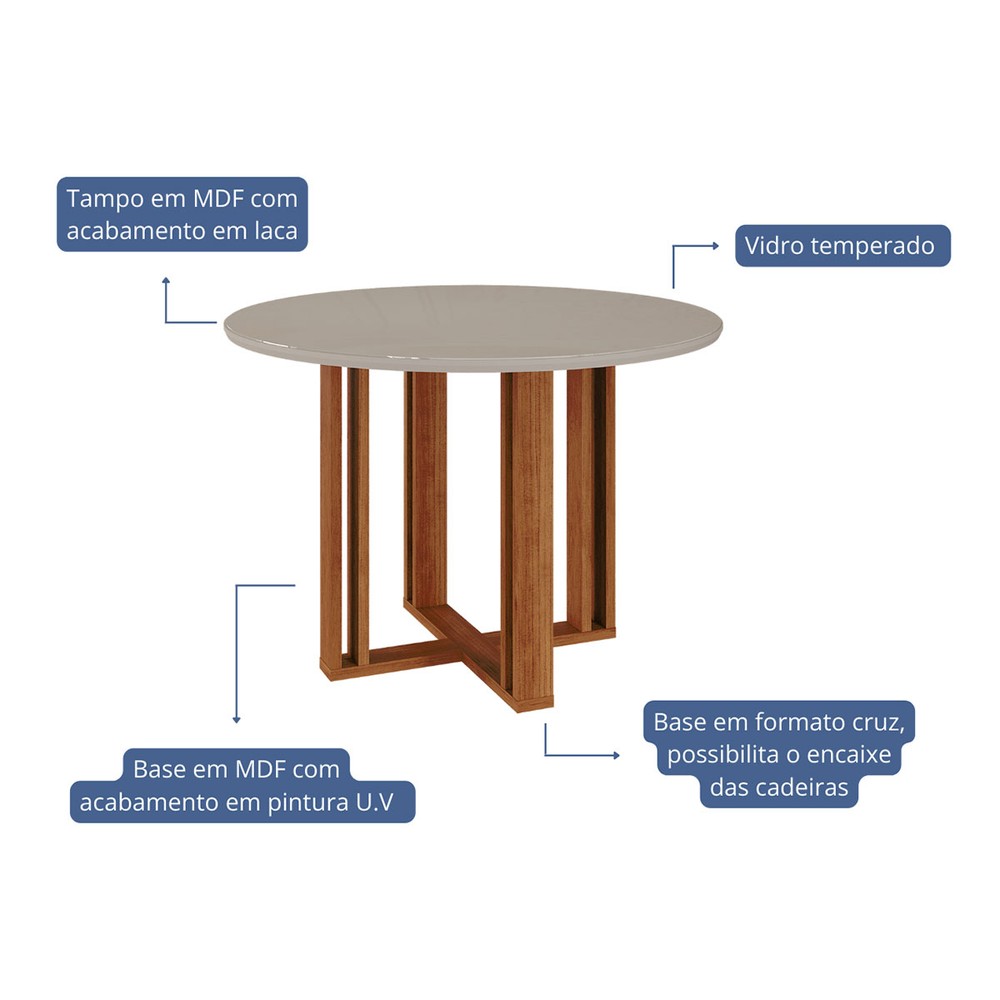 Tampo em MDF com acabamento em laca

Vidro temperado

Base em MDF com acabamento em pintura U.V

Base em formato cruz, possibilita o encaixe das cadeiras