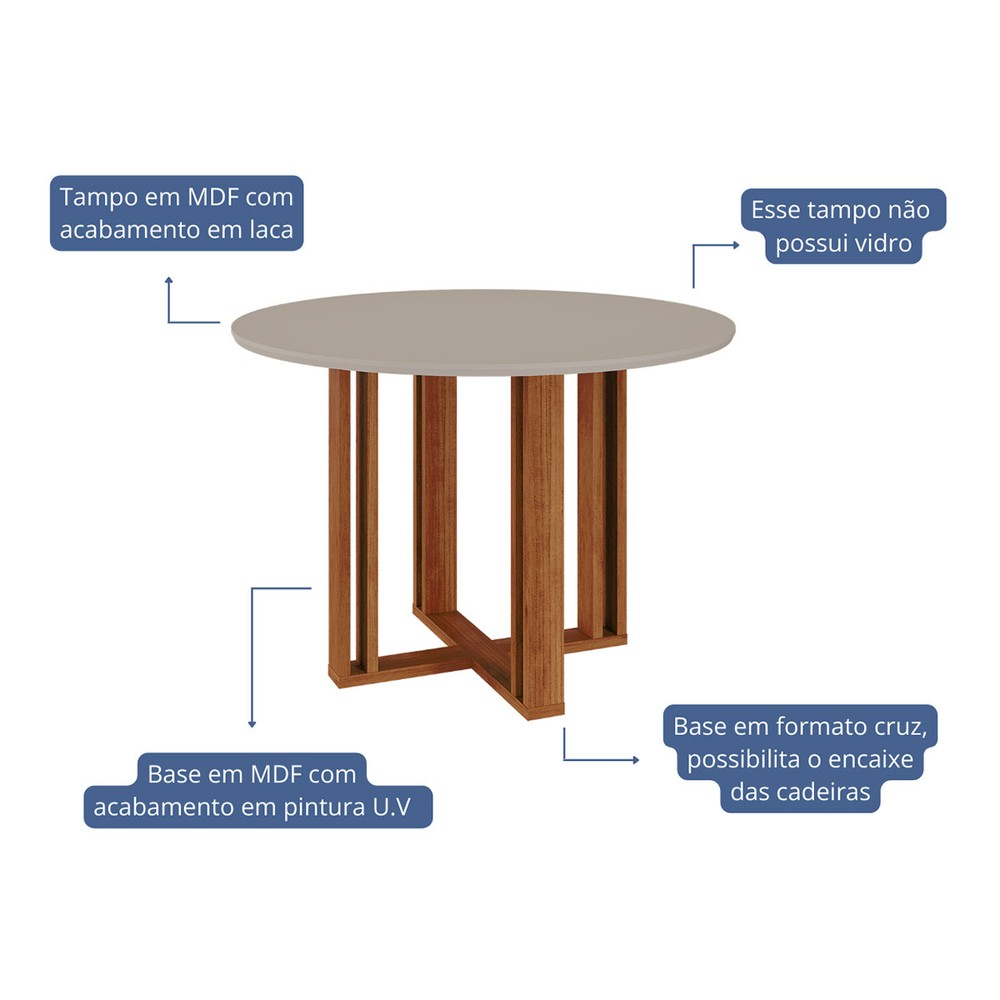 Tampo em MDF com acabamento em laca

Esse tampo não possui vidro

Base em MDF com acabamento em pintura U.V

Base em formato cruz, possibilita o encaixe das cadeiras