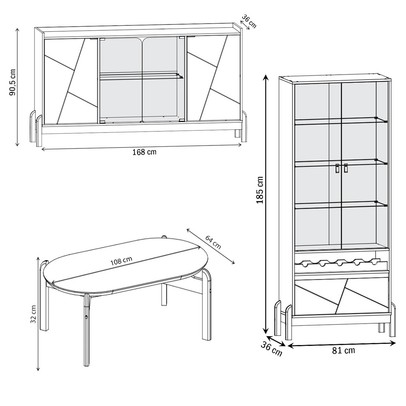 36 cm
90,5 cm
168 cm
185 cm
64 cm
108 cm
32 cm
36 cm
81 cm