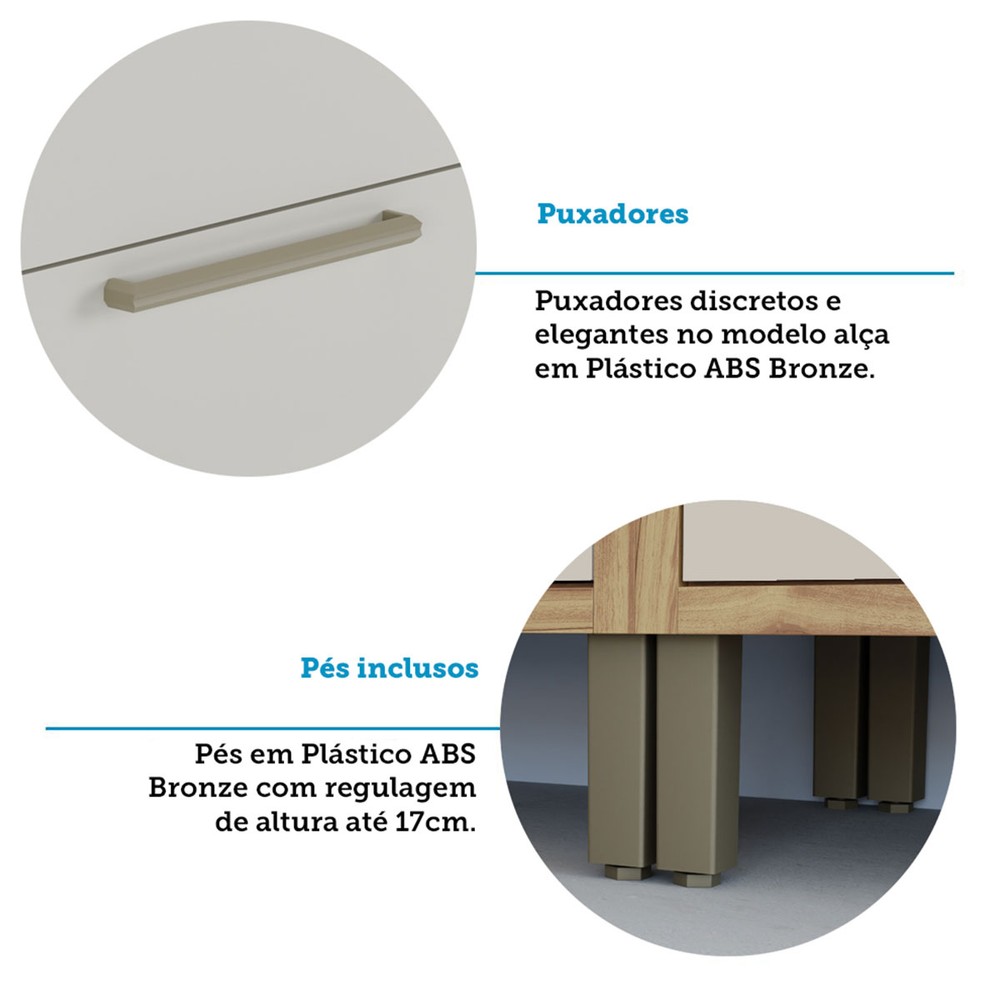 Puxadores

Puxadores discretos e elegantes no modelo alça em Plástico ABS Bronze.

Pés inclusos

Pés em Plástico ABS Bronze com regulagem de altura até 17cm.