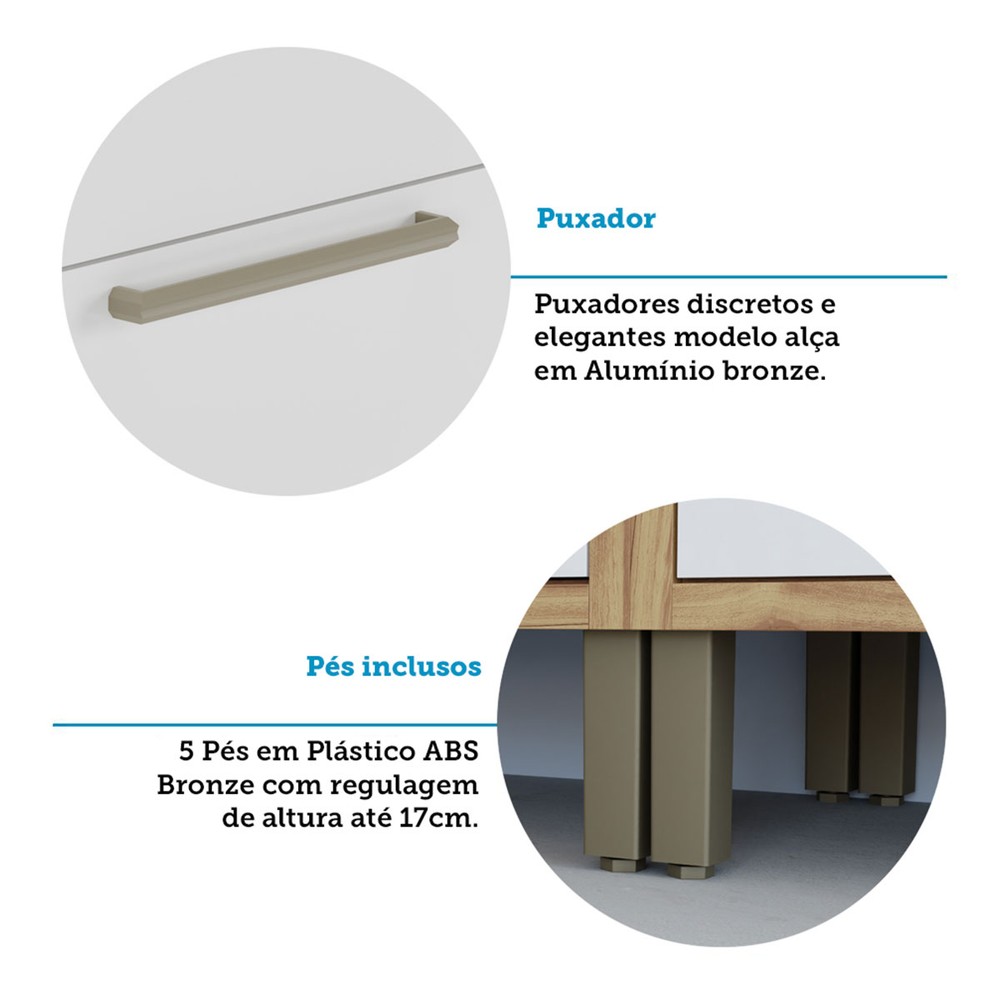 Puxador

Puxadores discretos e elegantes modelo alça em Alumínio bronze.

Pés inclusos

5 Pés em Plástico ABS Bronze com regulagem de altura até 17cm.