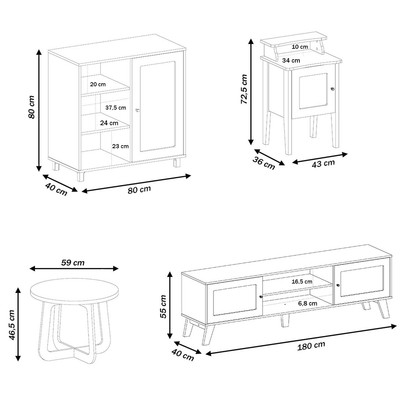 80 cm
20 cm
37,5 cm
24 cm
23 cm
40 cm
80 cm

72,5 cm
10 cm
34 cm
36 cm
43 cm

59 cm
46,5 cm

55 cm
16,5 cm
6,8 cm
40 cm
180 cm