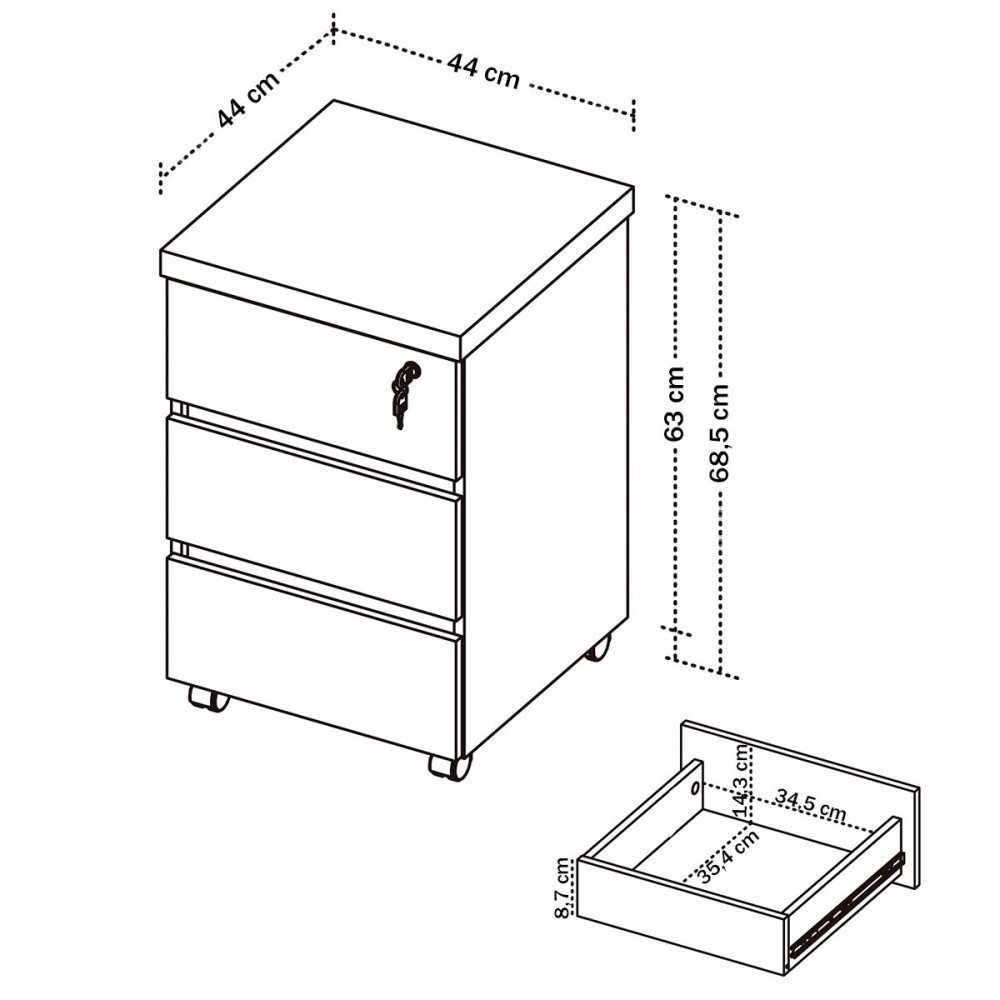 44 cm
44 cm
63 cm
68,5 cm
14,3 cm
34,5 cm
35,4 cm
8,7 cm