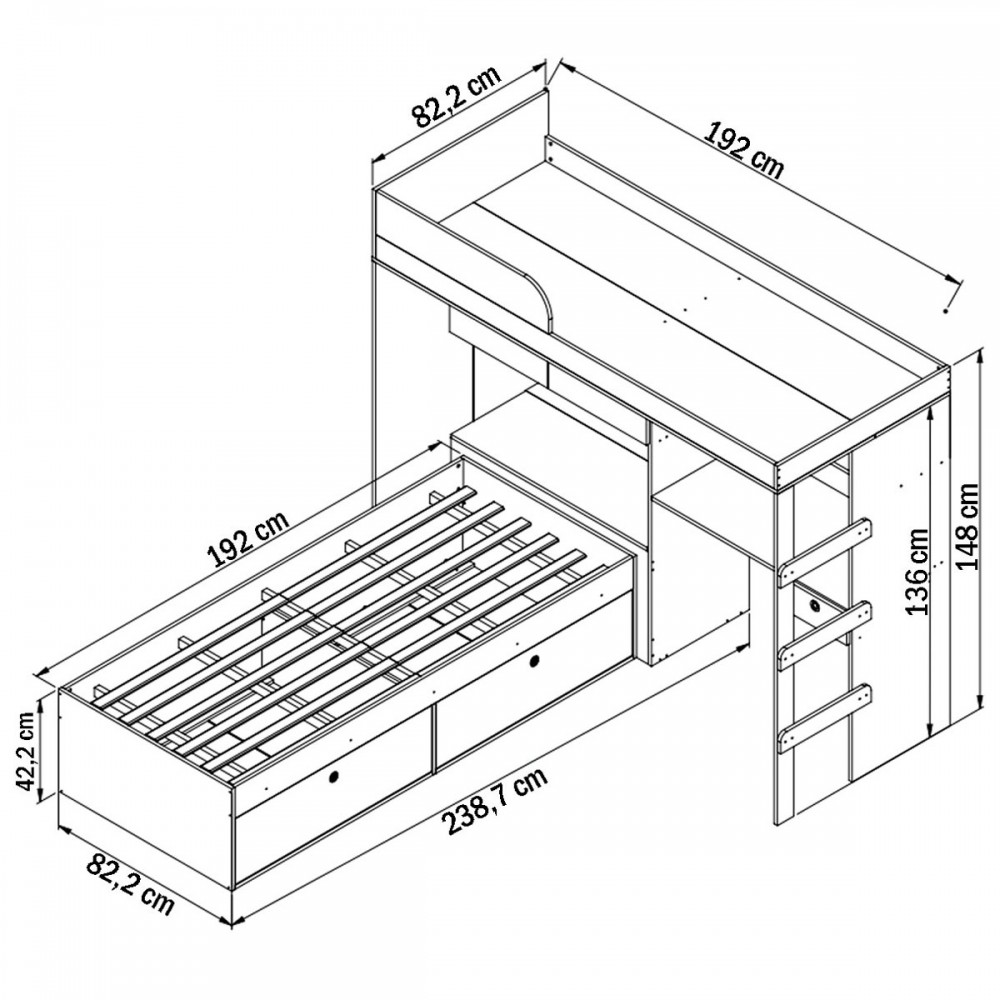 82,2 cm
192 cm
192 cm
136 cm
148 cm
42,2 cm
238,7 cm
82,2 cm