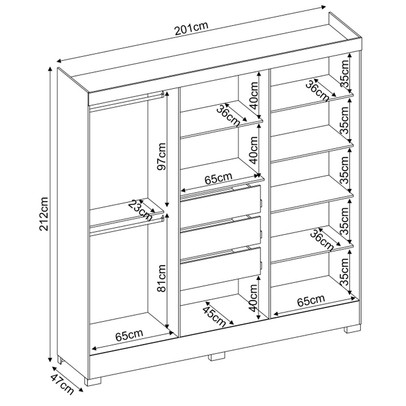 201cm
212cm
47cm
97cm
23cm
81cm
65cm
40cm
36cm
40cm
65cm
40cm
45cm
35cm
36cm
35cm
35cm
35cm
36cm
35cm
65cm