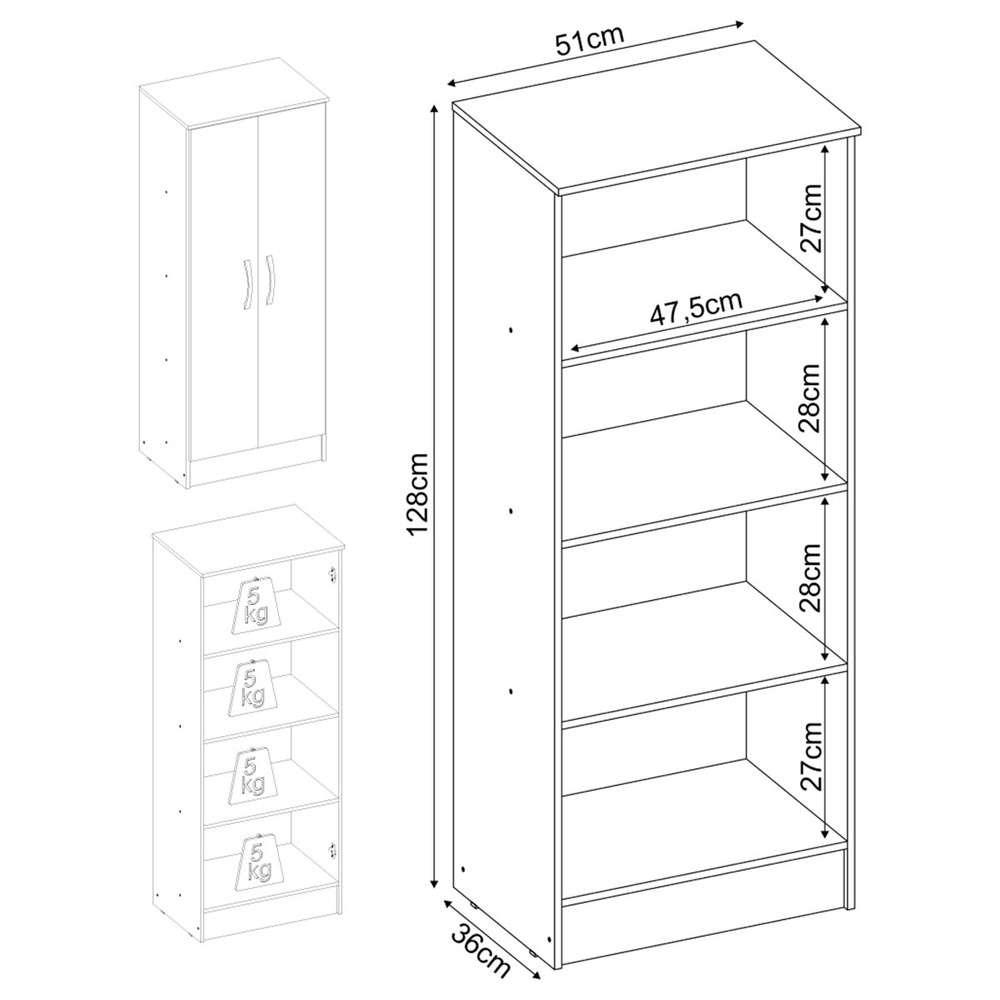 5
kg

5
kg

5
kg

5
kg

51cm

128cm

27cm

47,5cm

28cm

28cm

27cm

36cm