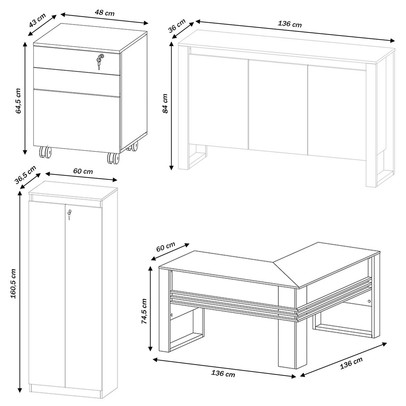 43 cm
48 cm
64,5 cm
36 cm
136 cm
84 cm
36,5 cm
60 cm
160,5 cm
60 cm
74,5 cm
136 cm
136 cm