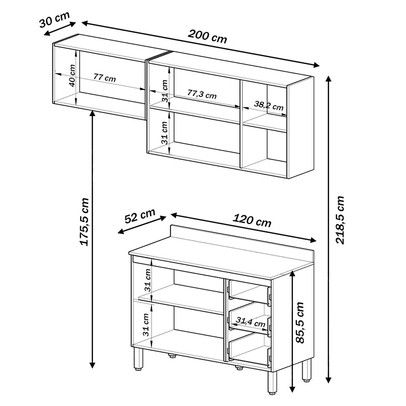 30 cm
200 cm
40 cm
77 cm
31 cm
77,3 cm
38,2 cm
31 cm
175,5 cm
218,5 cm
52 cm
120 cm
31 cm
31 cm
31,4 cm
85,5 cm