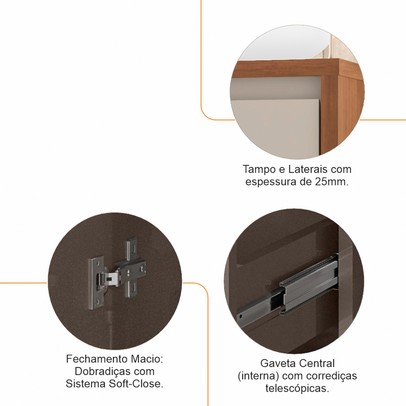 Tampo e Laterais com espessura de 25mm.

Fechamento Macio: Dobradiças com Sistema Soft-Close.

Gaveta Central (interna) com corrediças telescópicas.