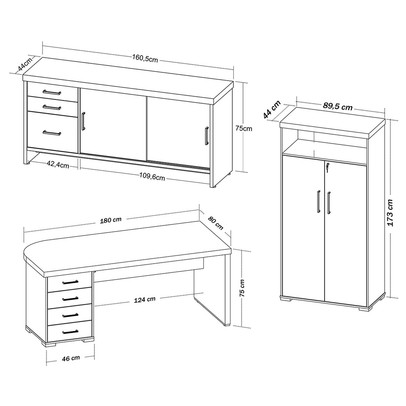 44cm
160,5cm
75cm
42,4cm
109,6cm
44 cm
89,5 cm
173 cm
180 cm
80 cm
75 cm
124 cm
46 cm