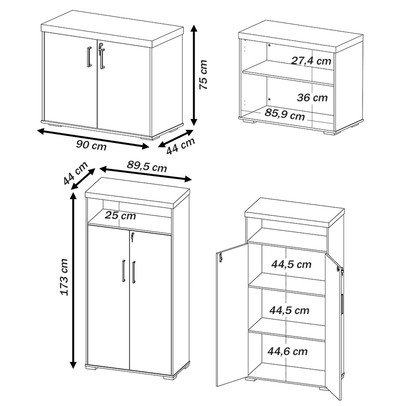 75 cm
90 cm
44 cm
27,4 cm
36 cm
85,9 cm
44 cm
89,5 cm
25 cm
173 cm
44,5 cm
44,5 cm
44,6 cm