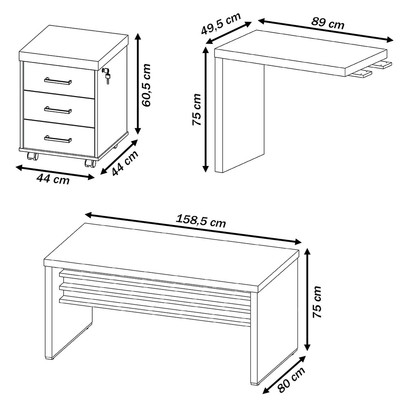 60,5 cm
44 cm
44 cm
49,5 cm
89 cm
75 cm
158,5 cm
75 cm
80 cm