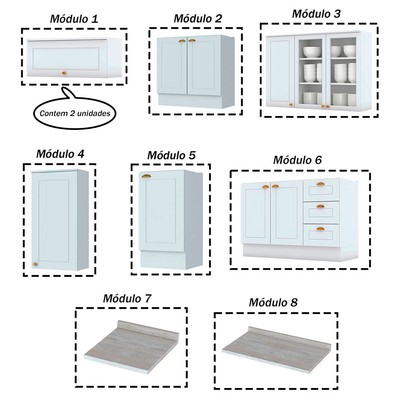 Módulo 1

Contem 2 unidades

Módulo 2

Módulo 3

Módulo 4

Módulo 5

Módulo 6

Módulo 7

Módulo 8