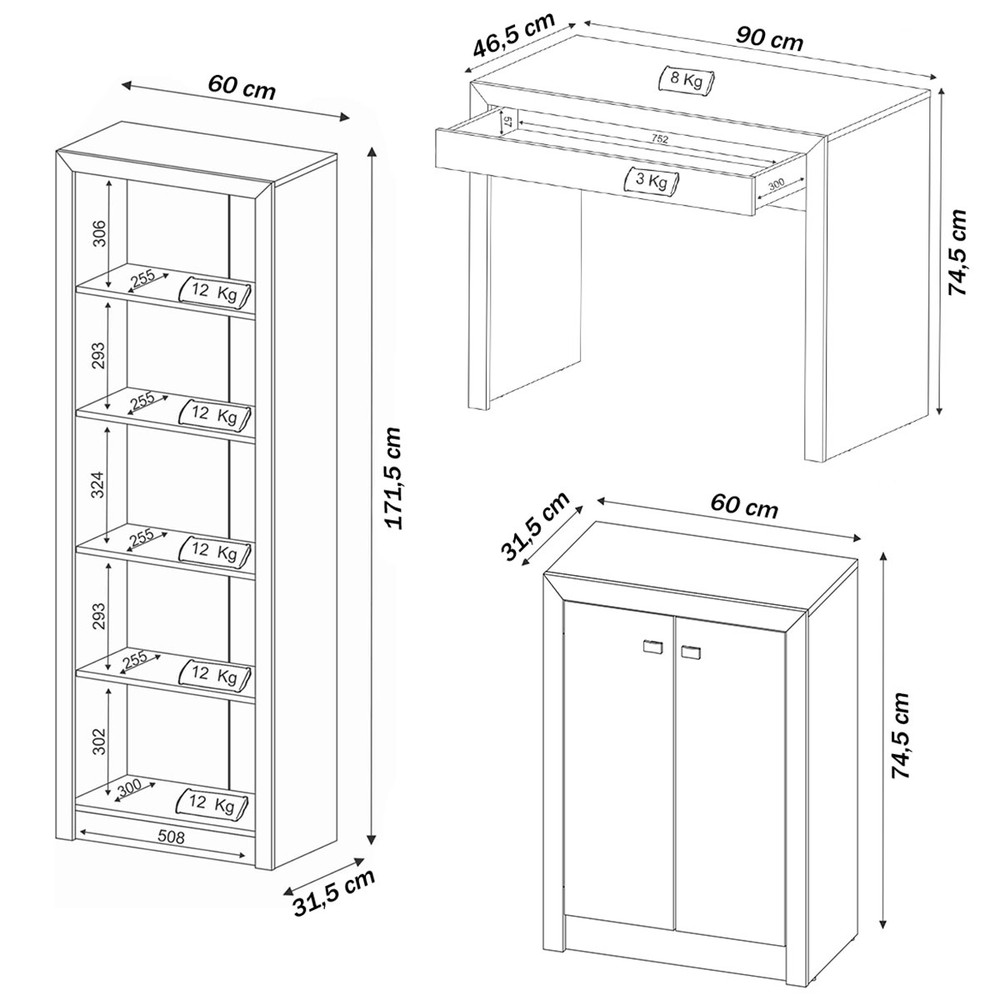 60 cm
306
255
12 Kg
293
255
12 Kg
324
255
12 Kg
293
255
12 Kg
302
300
12 Kg
508
171,5 cm
31,5 cm

46,5 cm
90 cm
8 Kg
57
752
3 Kg
300
74,5 cm

31,5 cm
60 cm
74,5 cm