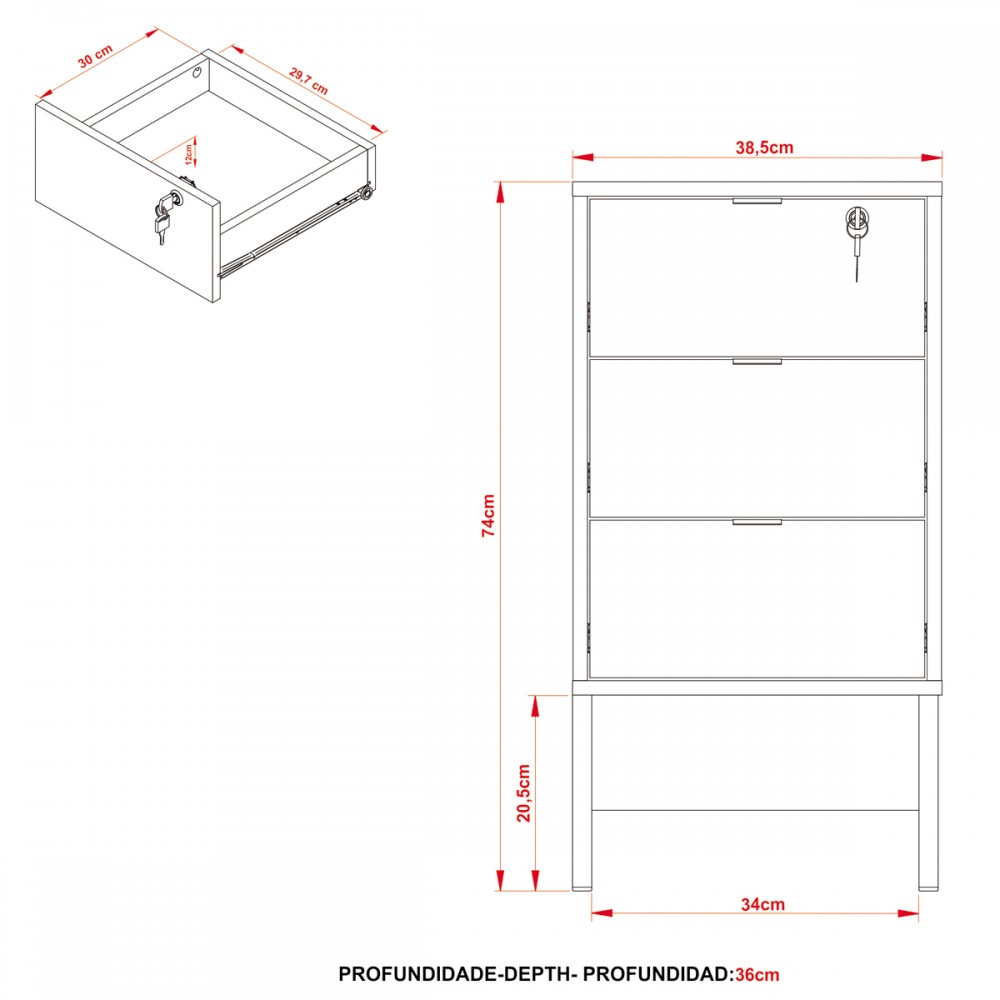 30 cm
29,7 cm
12cm
38,5cm
74cm
20,5cm
34cm
PROFUNDIDADE-DEPTH- PROFUNDIDAD:36cm