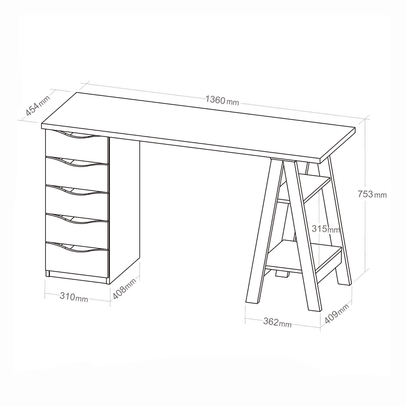 454mm

1360mm

753mm

315mm

310mm

408mm

362mm

409mm