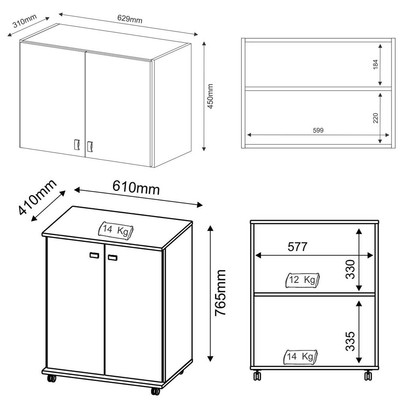 310mm
629mm
450mm
184
220
599
410mm
610mm
14 Kg
765mm
577
330
12 Kg
335
14 Kg