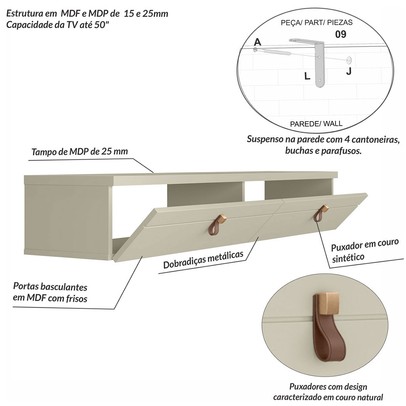 Estrutura em MDF e MDP de 15 e 25mm
Capacidade da TV até 50"

PEÇA/ PART/ PIEZAS
09
A
L
J
PAREDE/ WALL

Suspenso na parede com 4 cantoneiras, buchas e parafusos.

Tampo de MDP de 25 mm

Dobradiças metálicas

Puxador em couro sintético

Portas basculantes em MDF com frisos

Puxadores com design caracterizado em couro natural