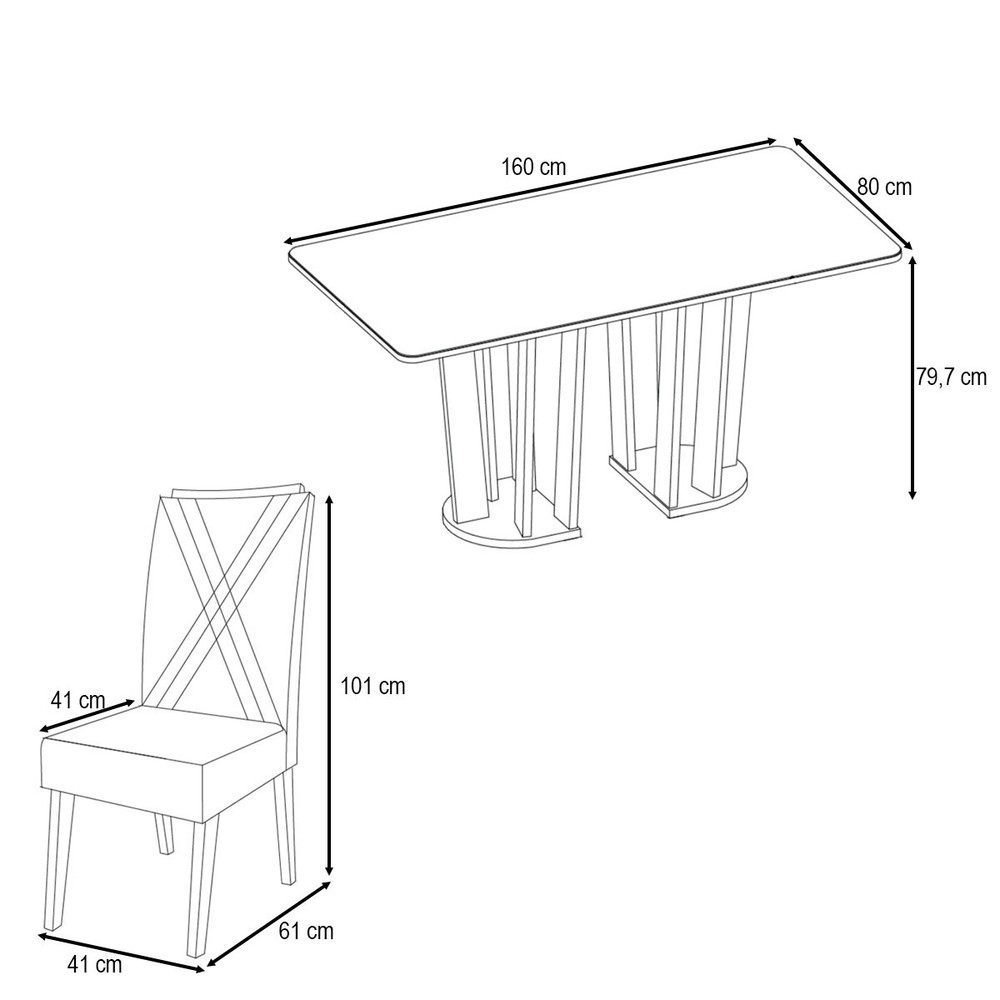 160 cm
80 cm
79,7 cm
101 cm
41 cm
61 cm
41 cm