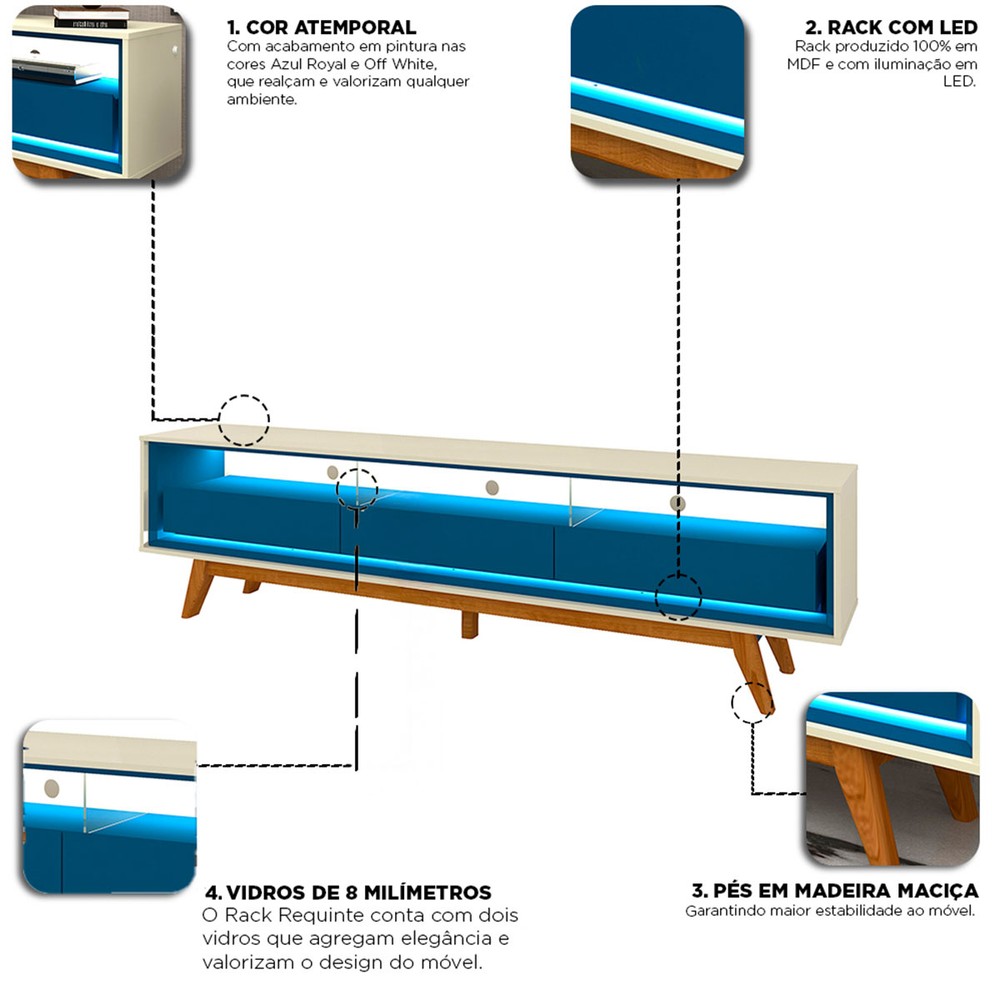 1. COR ATEMPORAL
Com acabamento em pintura nas cores Azul Royal e Off White, que realçam e valorizam qualquer ambiente.

2. RACK COM LED
Rack produzido 100% em MDF e com iluminação em LED.

4. VIDROS DE 8 MILÍMETROS
O Rack Requinte conta com dois vidros que agregam elegância e valorizam o design do móvel.

3. PÉS EM MADEIRA MACIÇA
Garantindo maior estabilidade ao móvel.