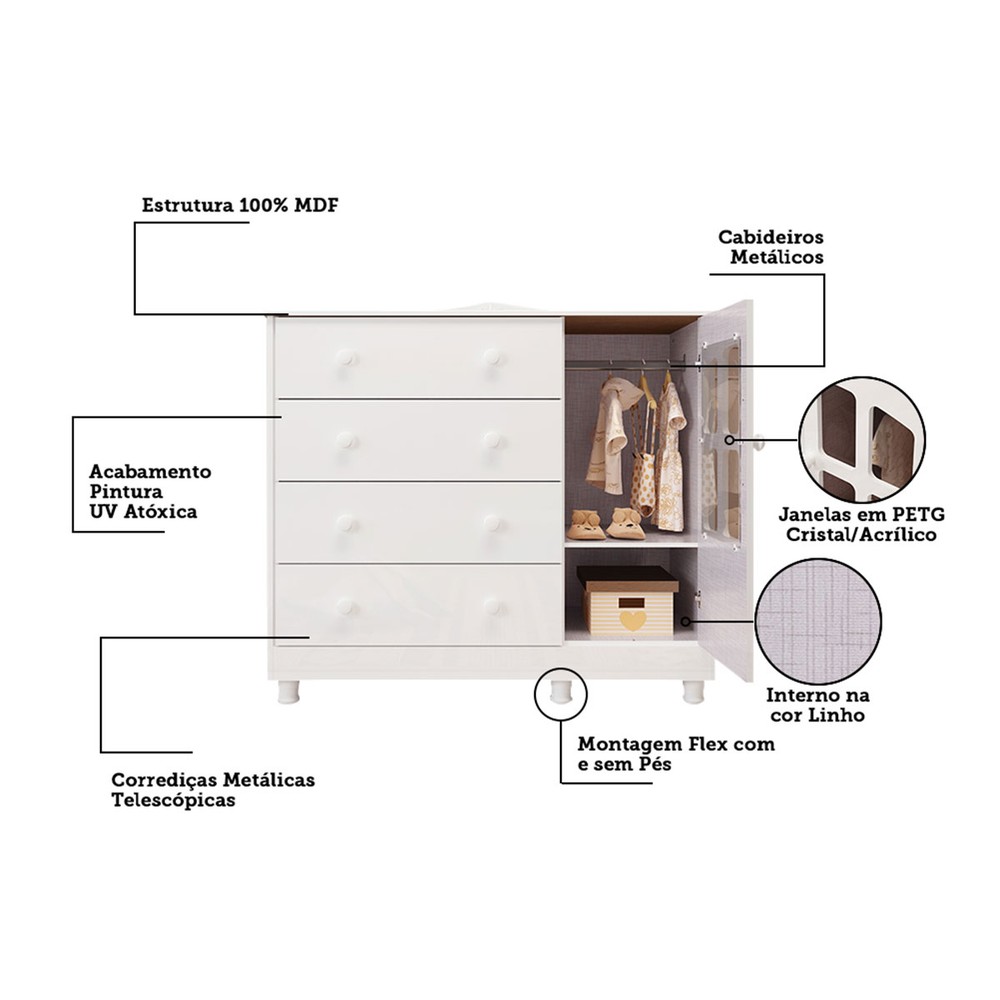 Estrutura 100% MDF

Cabideiros
Metálicos

Acabamento
Pintura
UV Atóxica

Janelas em PETG
Cristal/Acrílico

Interno na
cor Linho

Montagem Flex com
e sem Pés

Corrediças Metálicas
Telescópicas