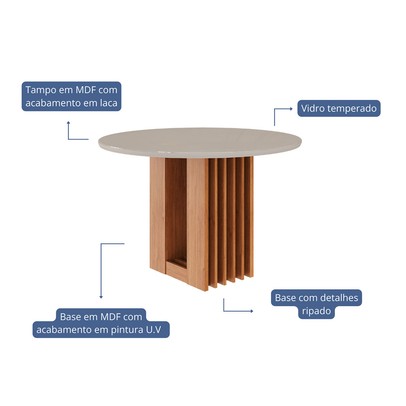 Tampo em MDF com acabamento em laca

Vidro temperado

Base em MDF com acabamento em pintura U.V

Base com detalhes ripado