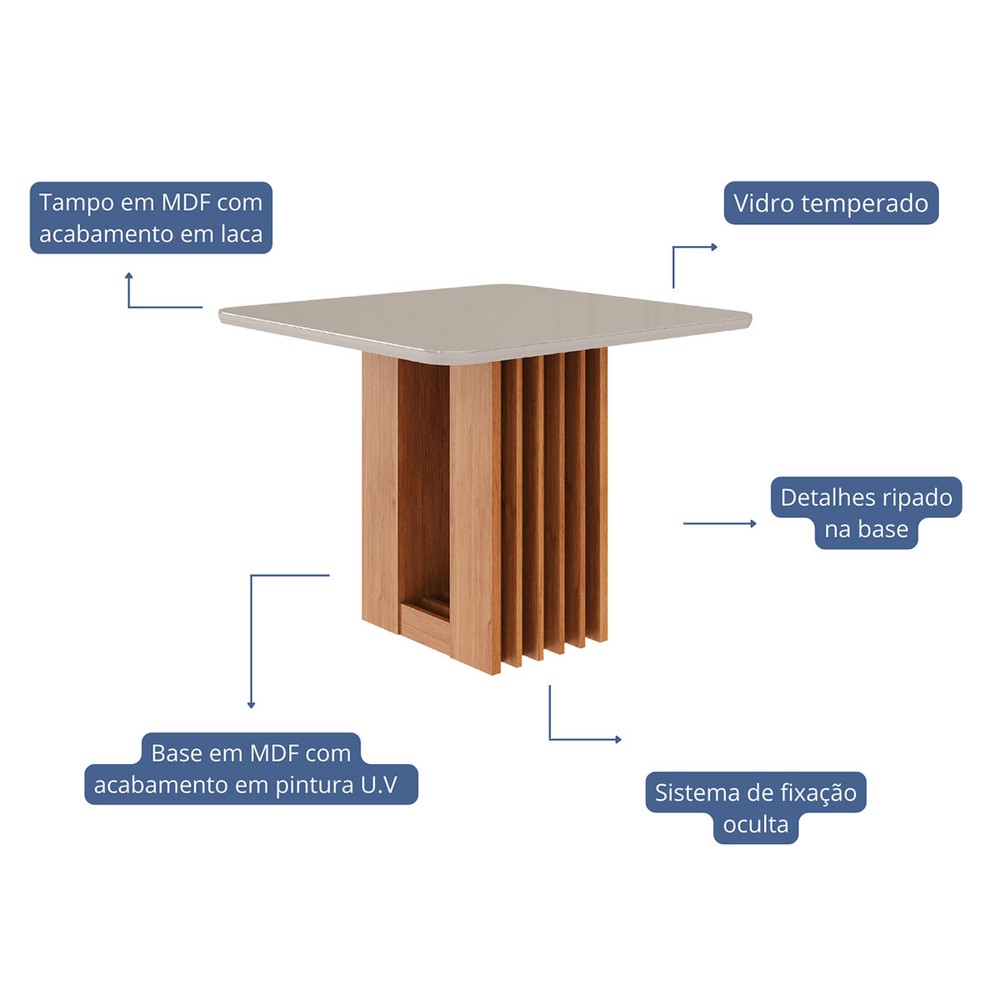 Tampo em MDF com acabamento em laca

Vidro temperado

Detalhes ripado na base

Base em MDF com acabamento em pintura U.V

Sistema de fixação oculta