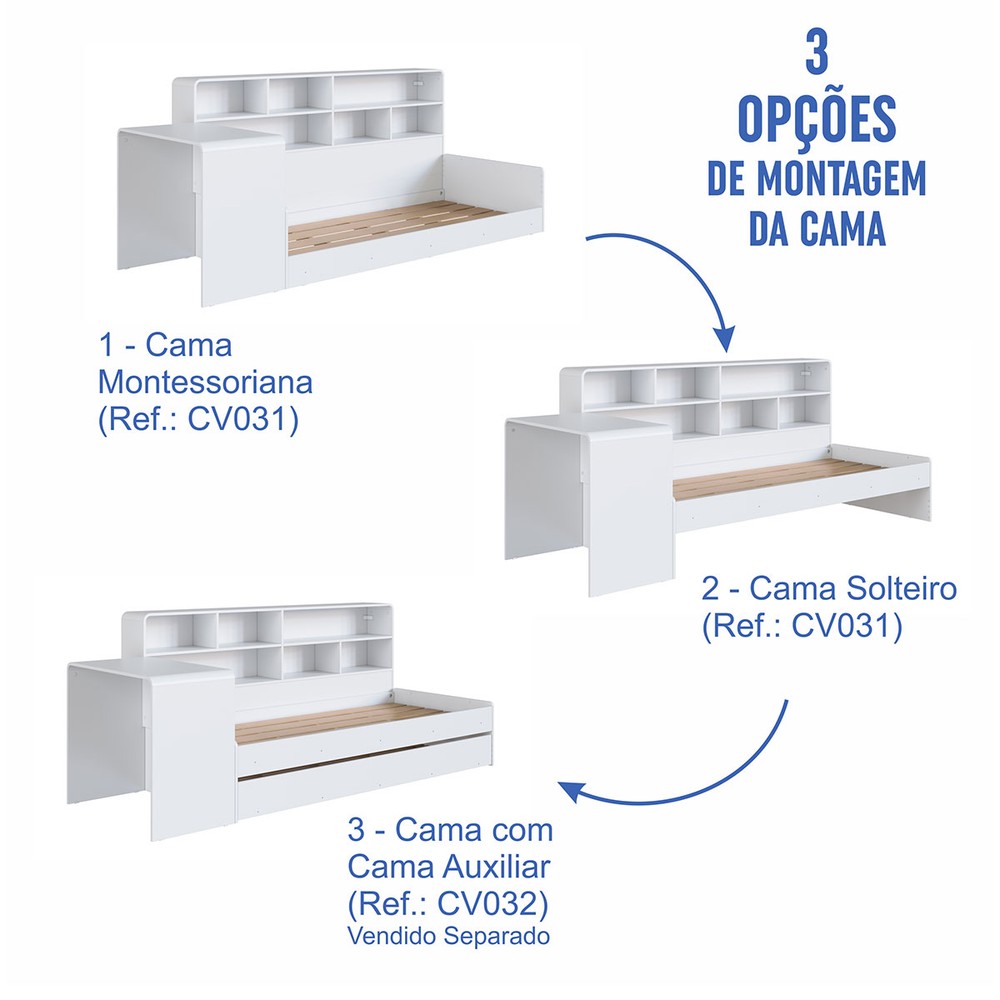 3
OPÇÕES
DE MONTAGEM
DA CAMA

1 - Cama
Montessoriana
(Ref.: CV031)

2 - Cama Solteiro
(Ref.: CV031)

3 - Cama com
Cama Auxiliar
(Ref.: CV032)
Vendido Separado