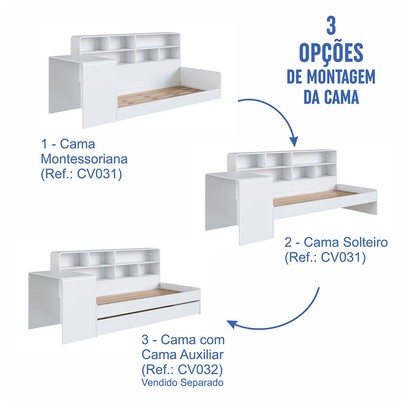 3 OPÇÕES DE MONTAGEM DA CAMA

1 - Cama Montessoriana (Ref.: CV031)

2 - Cama Solteiro (Ref.: CV031)

3 - Cama com Cama Auxiliar (Ref.: CV032)
Vendido Separado