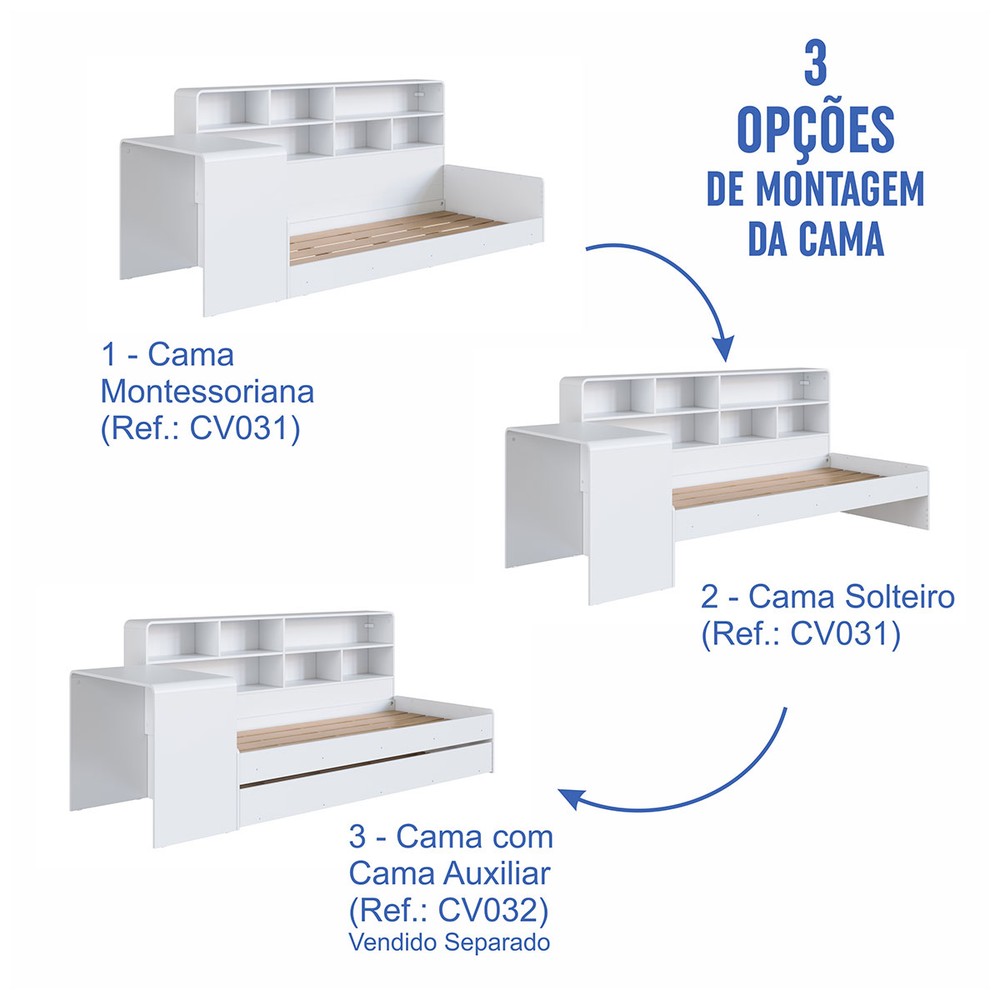 3
OPÇÕES
DE MONTAGEM
DA CAMA

1 - Cama
Montessoriana
(Ref.: CV031)

2 - Cama Solteiro
(Ref.: CV031)

3 - Cama com
Cama Auxiliar
(Ref.: CV032)
Vendido Separado