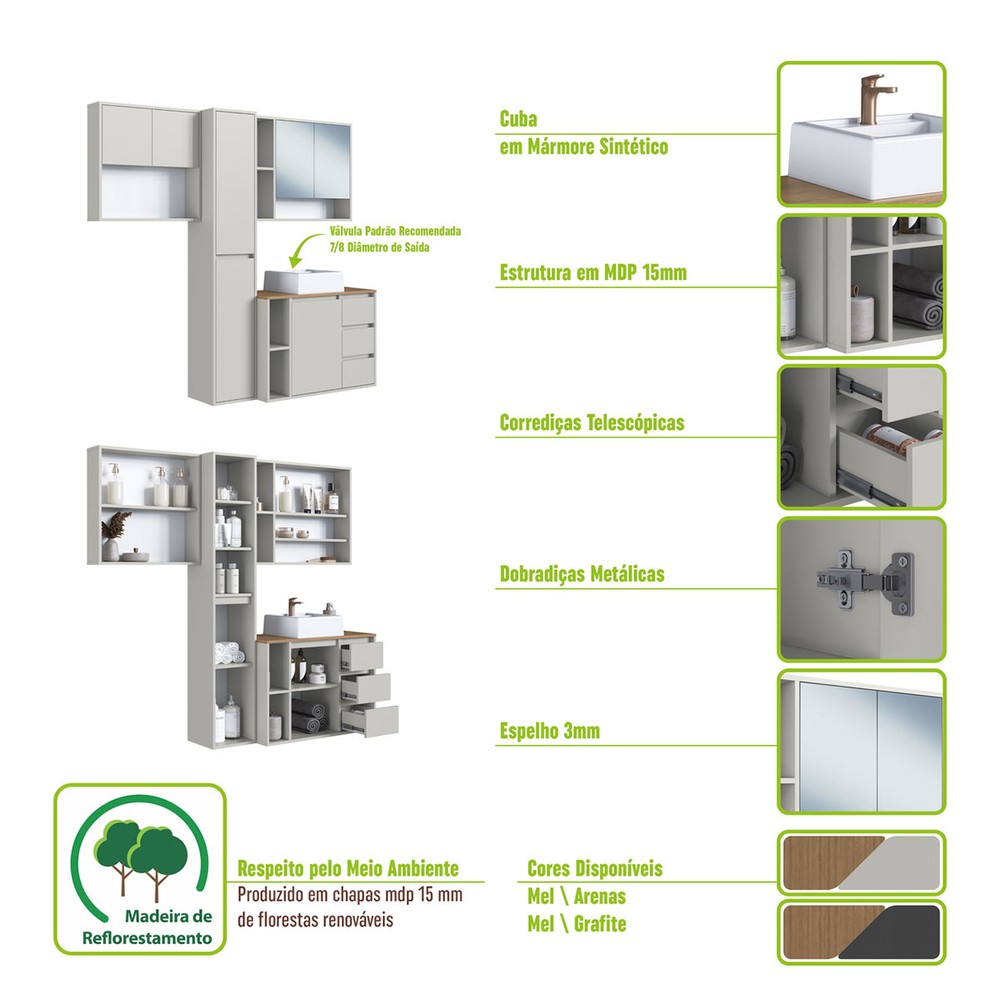 Válvula Padrão Recomendada
7/8 Diâmetro de Saída

Cuba
em Mármore Sintético

Estrutura em MDP 15mm

Corrediças Telescópicas

Dobradiças Metálicas

Espelho 3mm

Madeira de Reflorestamento

Respeito pelo Meio Ambiente
Produzido em chapas mdp 15 mm de florestas renováveis

Cores Disponíveis
Mel \ Arenas
Mel \ Grafite